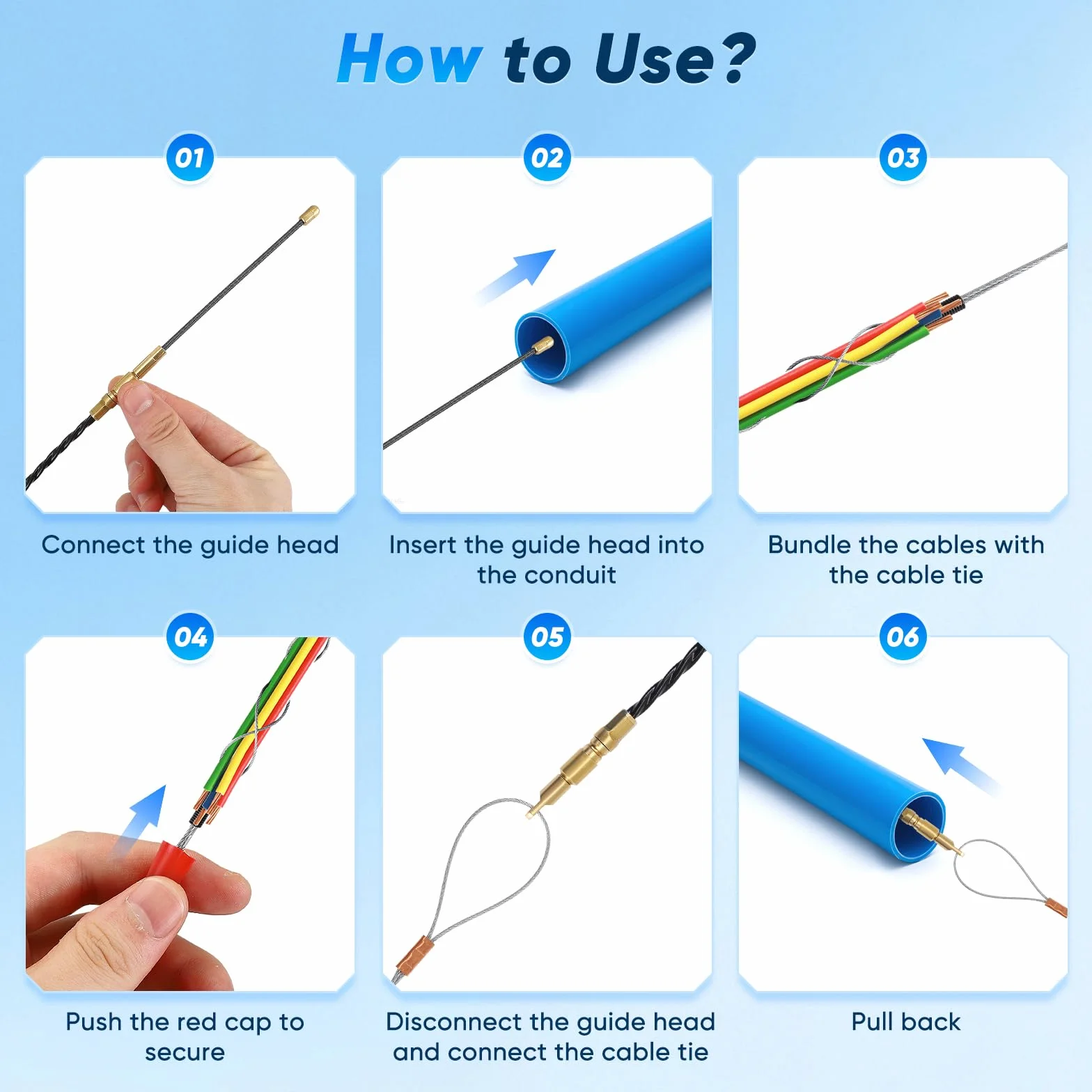 How to Use?

01

Connect the guide head

02

Insert the guide head into the conduit

03

Bundle the cables with the cable tie

04

Push the red cap to secure

05

Disconnect the guide head and connect the cable tie

06

Pull back