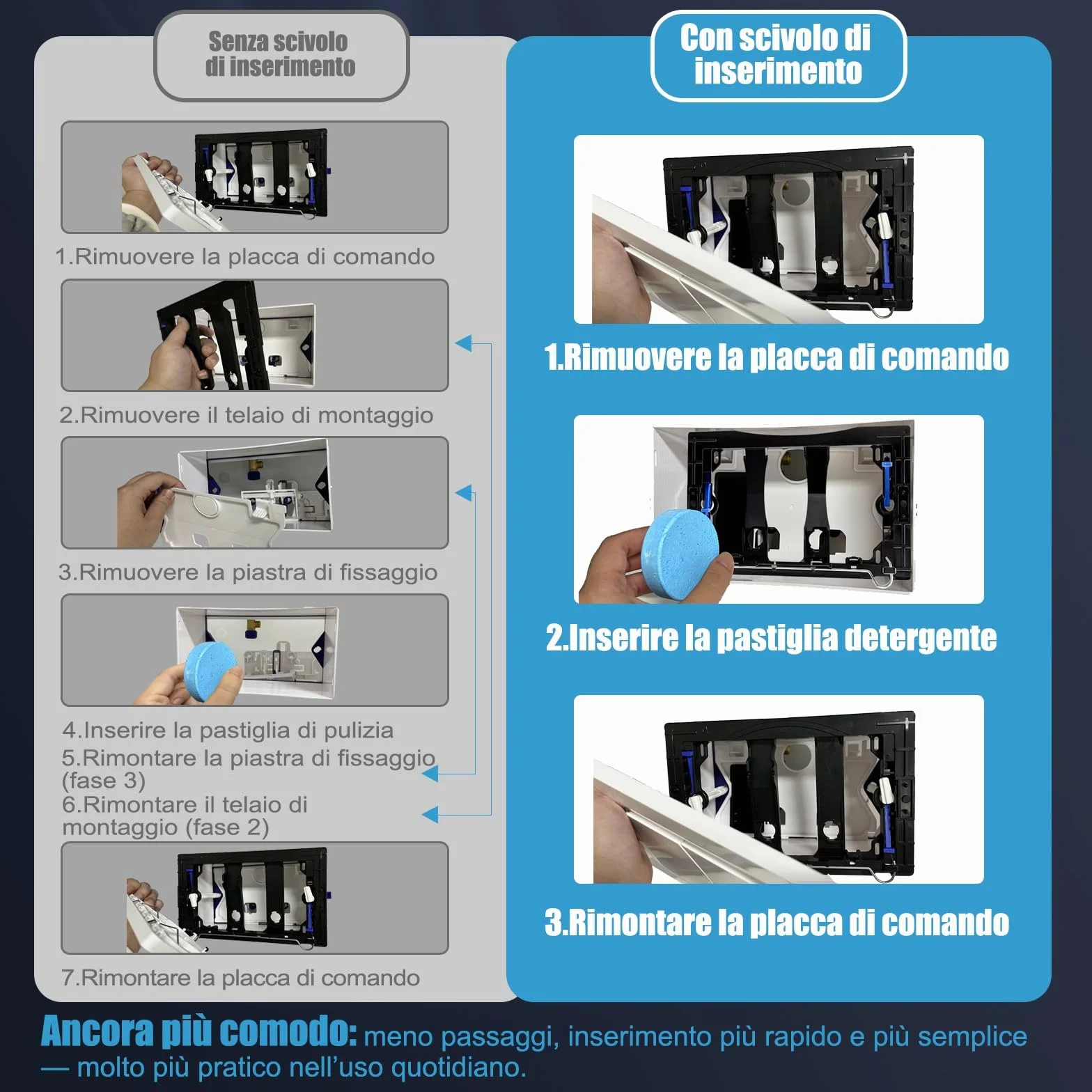 Senza scivolo di inserimento

1.Rimuovere la placca di comando

2.Rimuovere il telaio di montaggio

3.Rimuovere la piastra di fissaggio

4.Inserire la pastiglia di pulizia
5.Rimontare la piastra di fissaggio (fase 3)
6.Rimontare il telaio di montaggio (fase 2)

7.Rimontare la placca di comando

Con scivolo di inserimento

1.Rimuovere la placca di comando

2.Inserire la pastiglia detergente

3.Rimontare la placca di comando

Ancora più comodo: meno passaggi, inserimento più rapido e più semplice — molto più pratico nell'uso quotidiano.