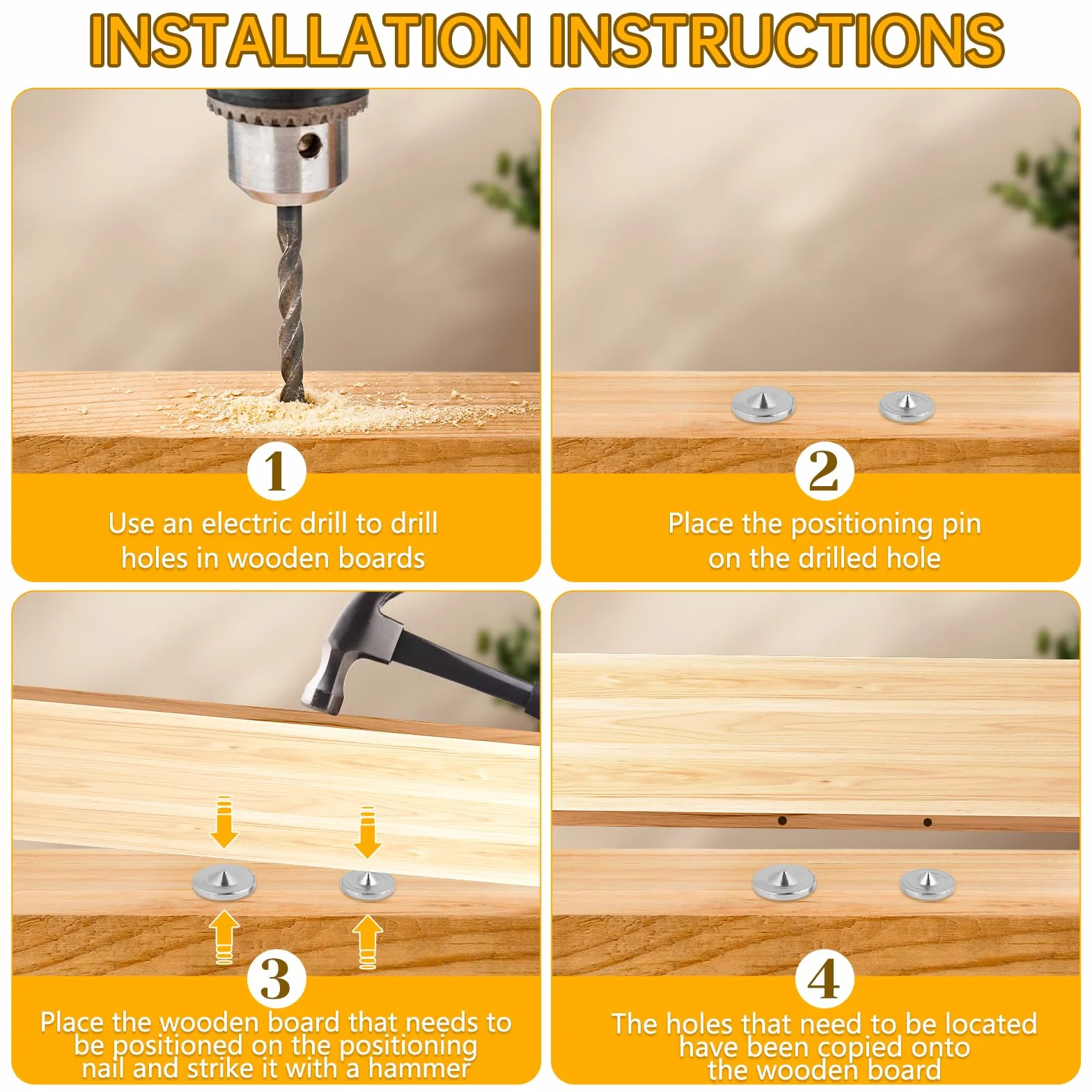 INSTALLATION INSTRUCTIONS

1
Use an electric drill to drill holes in wooden boards

2
Place the positioning pin on the drilled hole

3
Place the wooden board that needs to be positioned on the positioning nail and strike it with a hammer

4
The holes that need to be located have been copied onto the wooden board