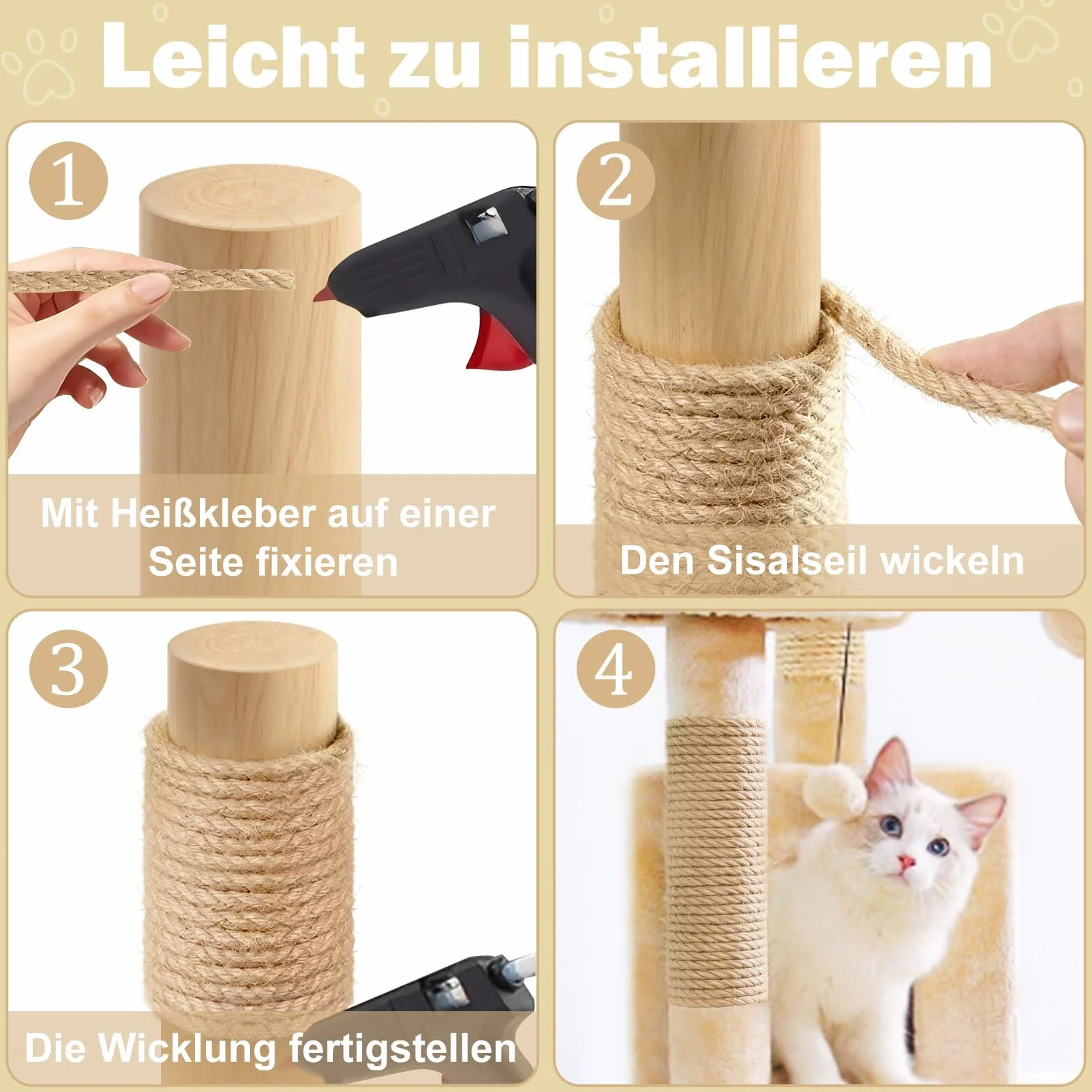 Leicht zu installieren

1

Mit Heißkleber auf einer Seite fixieren

2

Den Sisalseil wickeln

3

Die Wicklung fertigstellen

4