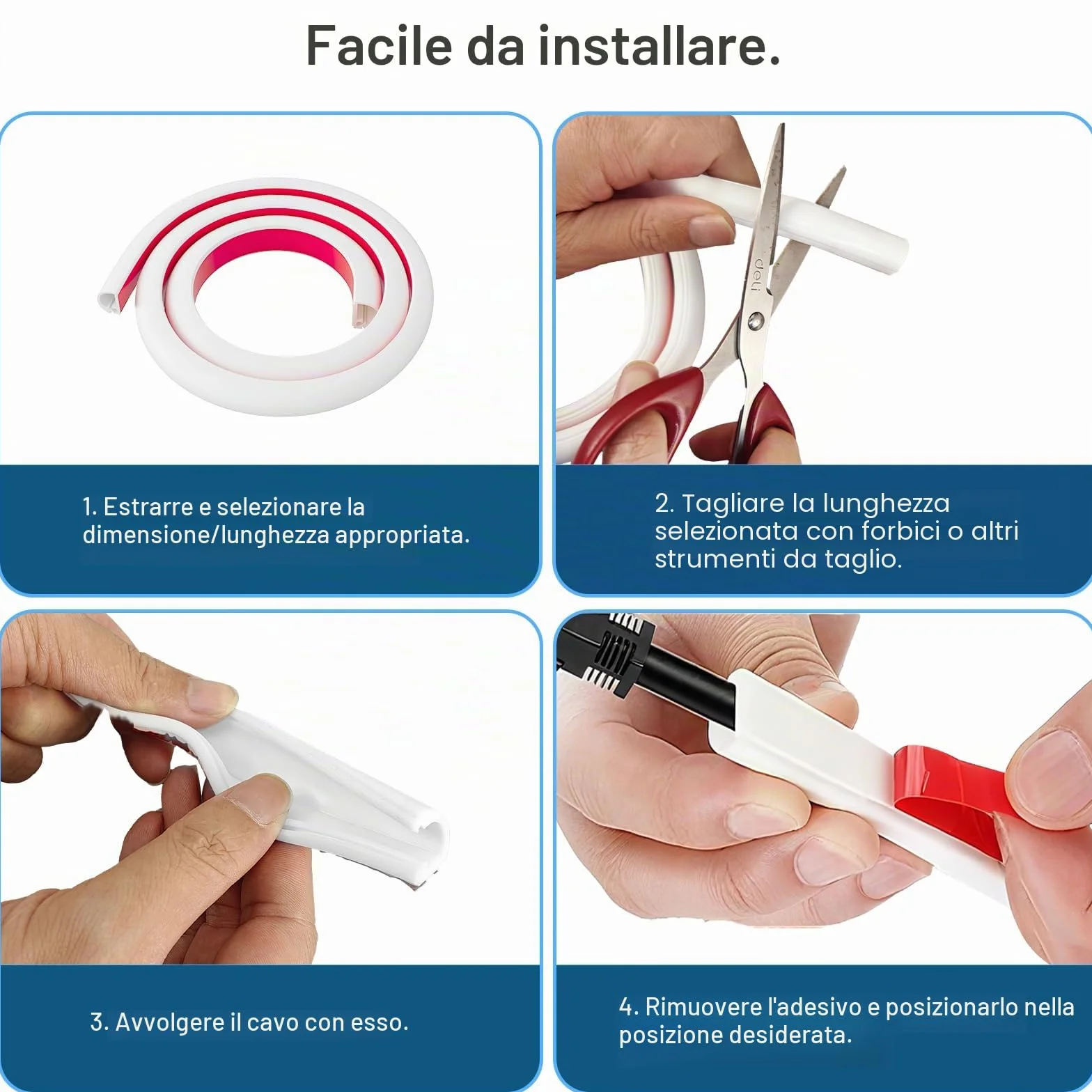 Facile da installare.

1. Estrarre e selezionare la dimensione/lunghezza appropriata.

deli

2. Tagliare la lunghezza selezionata con forbici o altri strumenti da taglio.

3. Avvolgere il cavo con esso.

4. Rimuovere l'adesivo e posizionarlo nella posizione desiderata.