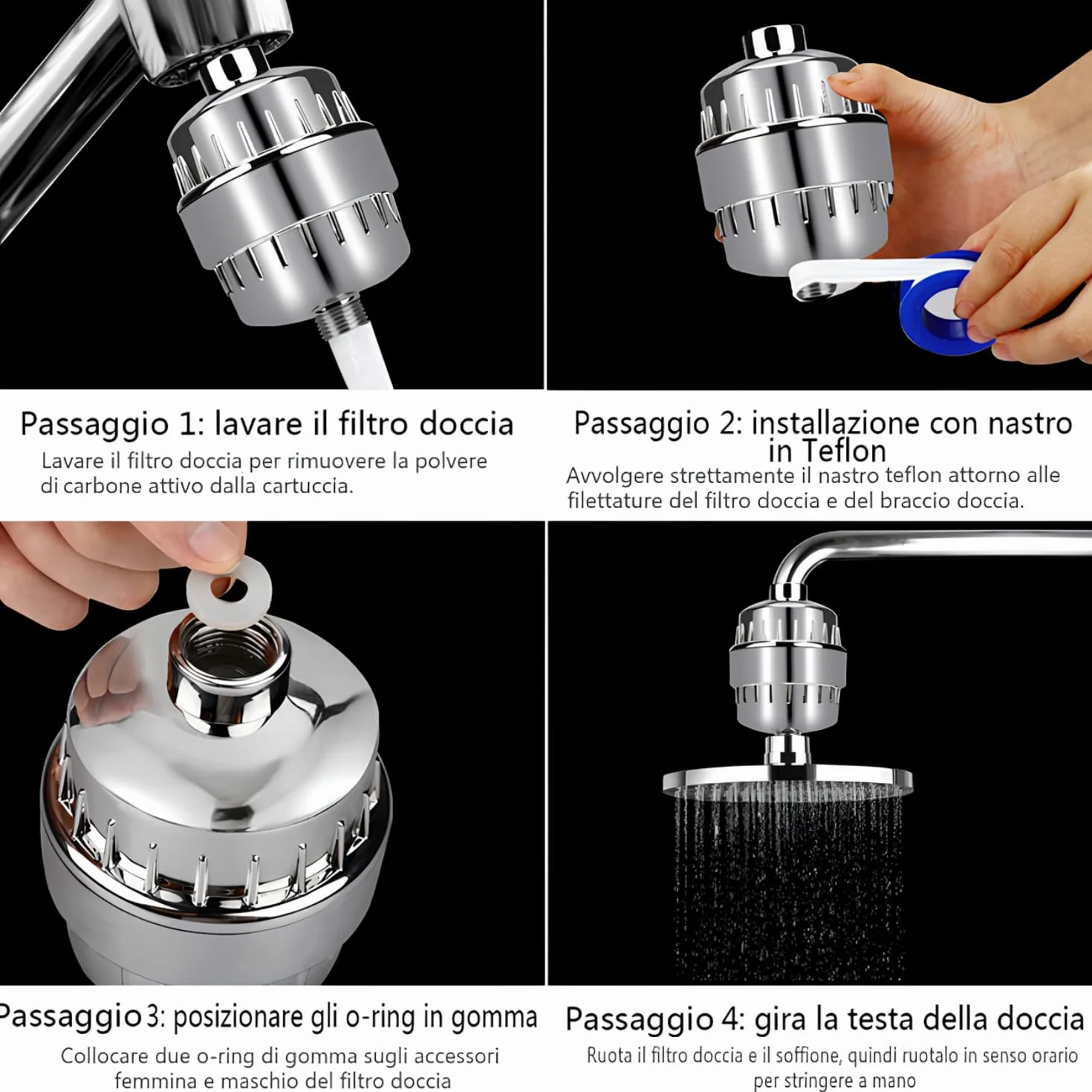 Passaggio 1: lavare il filtro doccia
Lavare il filtro doccia per rimuovere la polvere di carbone attivo dalla cartuccia.

Passaggio 2: installazione con nastro in Teflon
Avvolgere strettamente il nastro teflon attorno alle filettature del filtro doccia e del braccio doccia.

Passaggio 3: posizionare gli o-ring in gomma
Collocare due o-ring di gomma sugli accessori femmina e maschio del filtro doccia

Passaggio 4: gira la testa della doccia
Ruota il filtro doccia e il soffione, quindi ruotalo in senso orario per stringere a mano