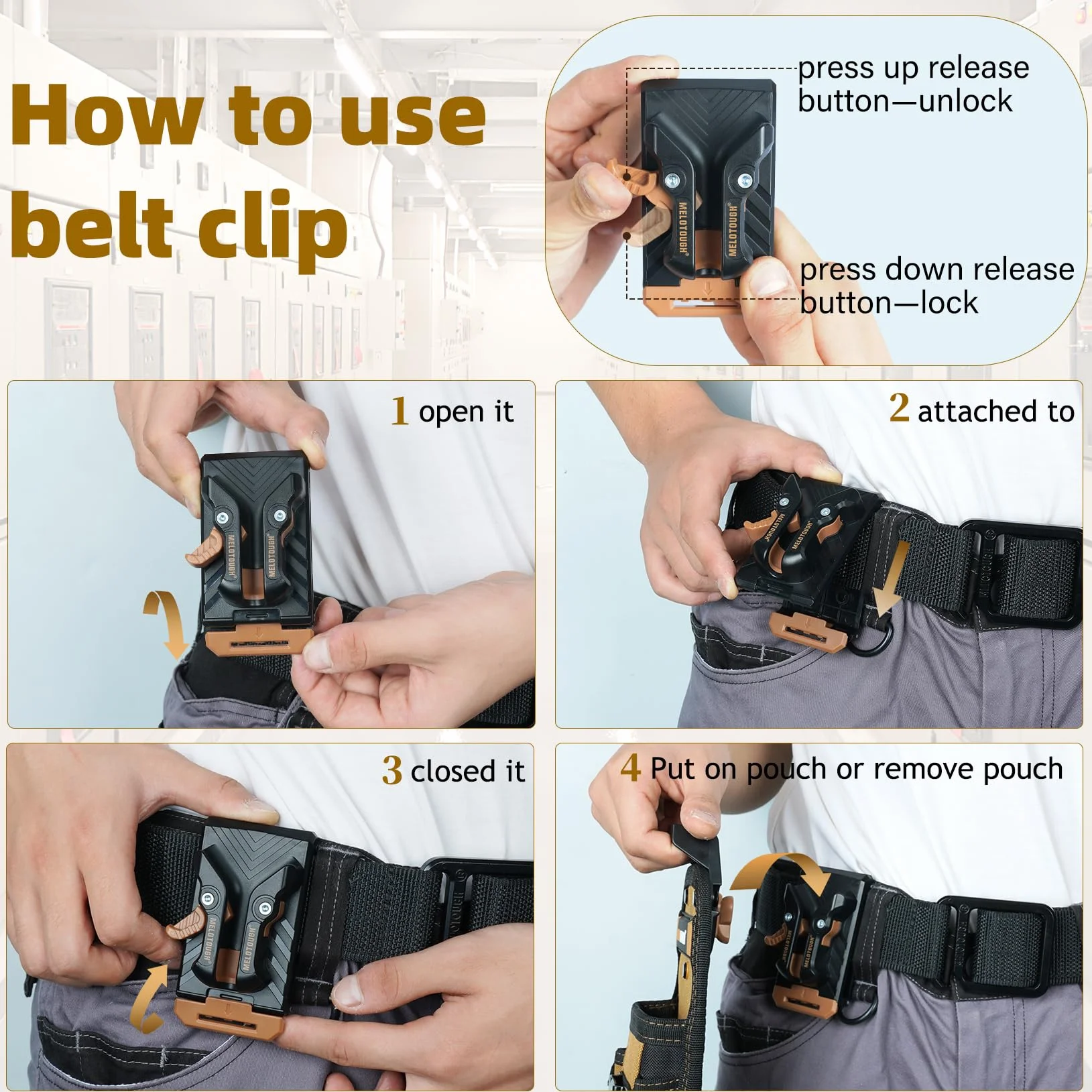 How to use belt clip

press up release button—unlock

MELOTOUGH MELOTOUGH

press down release button—lock

1 open it

MELOTOUGH MELOTOUGH

2 attached to

MELOTOUGH MELOTOUGH

3 closed it

MELOTOUGH MELOTOUGH

4 Put on pouch or remove pouch

MELOTOUGH MELOTOUGH