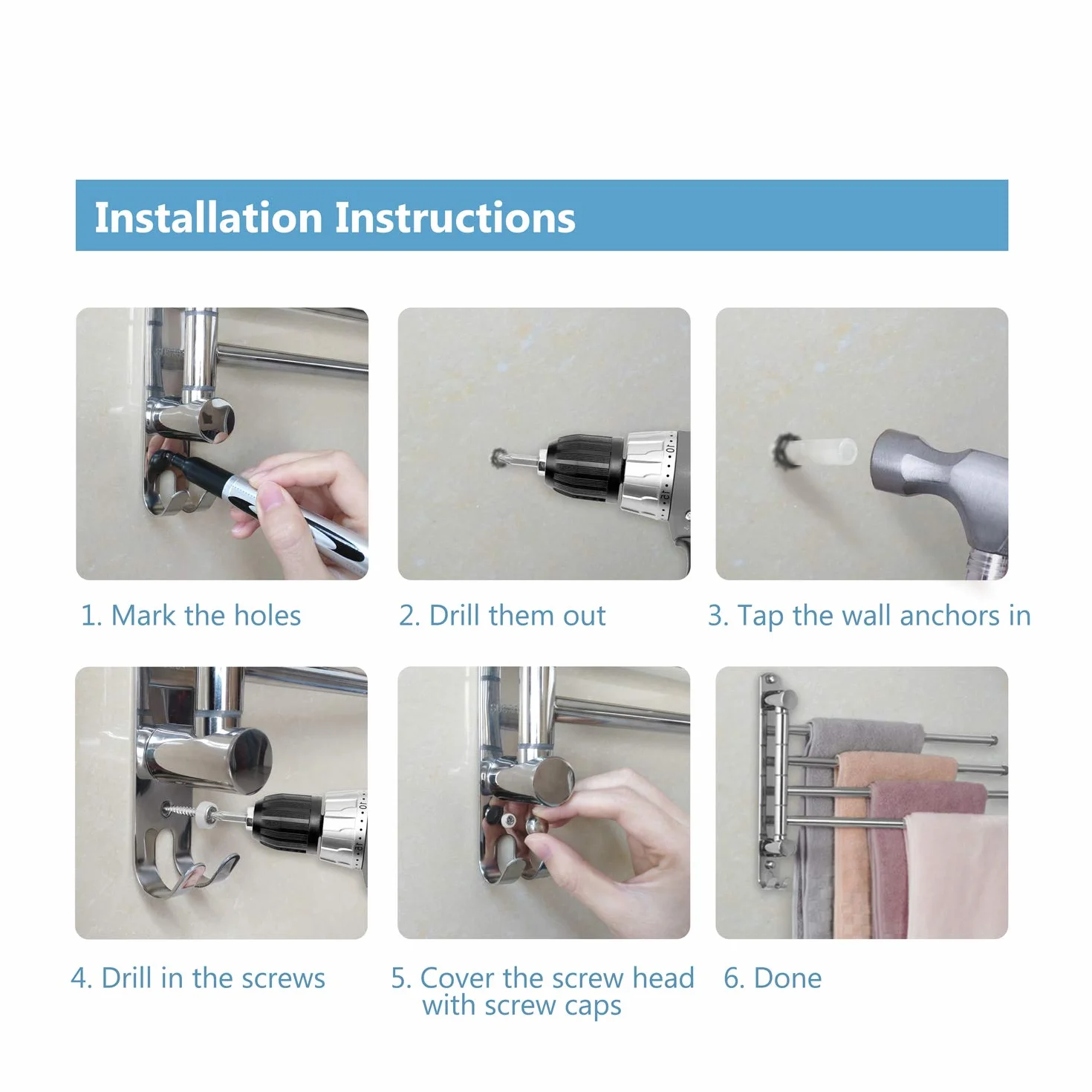 Installation Instructions

1. Mark the holes

2. Drill them out

3. Tap the wall anchors in

4. Drill in the screws

5. Cover the screw head with screw caps

6. Done