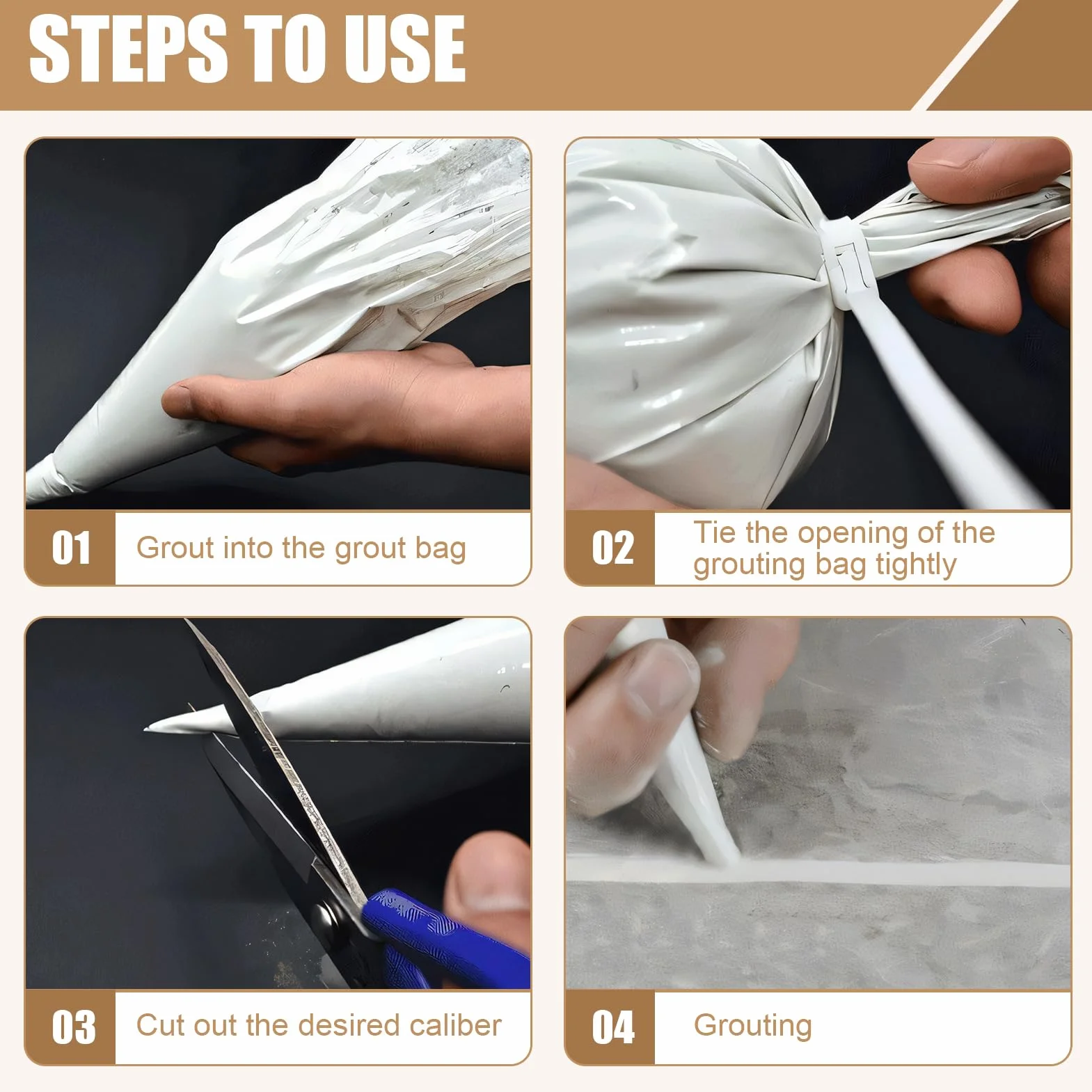 STEPS TO USE

01 Grout into the grout bag

02 Tie the opening of the grouting bag tightly

03 Cut out the desired caliber

04 Grouting