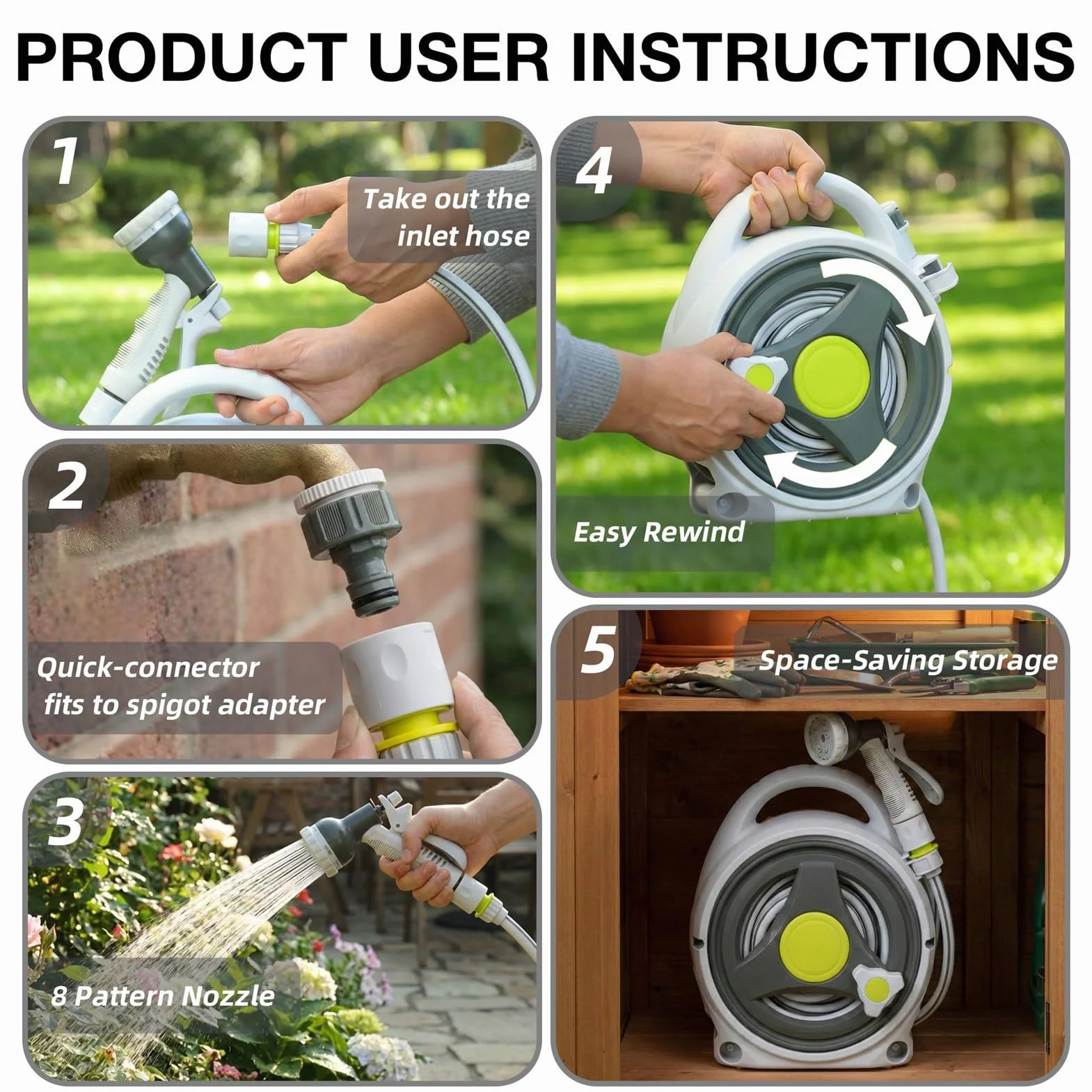 PRODUCT USER INSTRUCTIONS

1
Take out the inlet hose

2
Quick-connector fits to spigot adapter

3
8 Pattern Nozzle

4
Easy Rewind

5
Space-Saving Storage