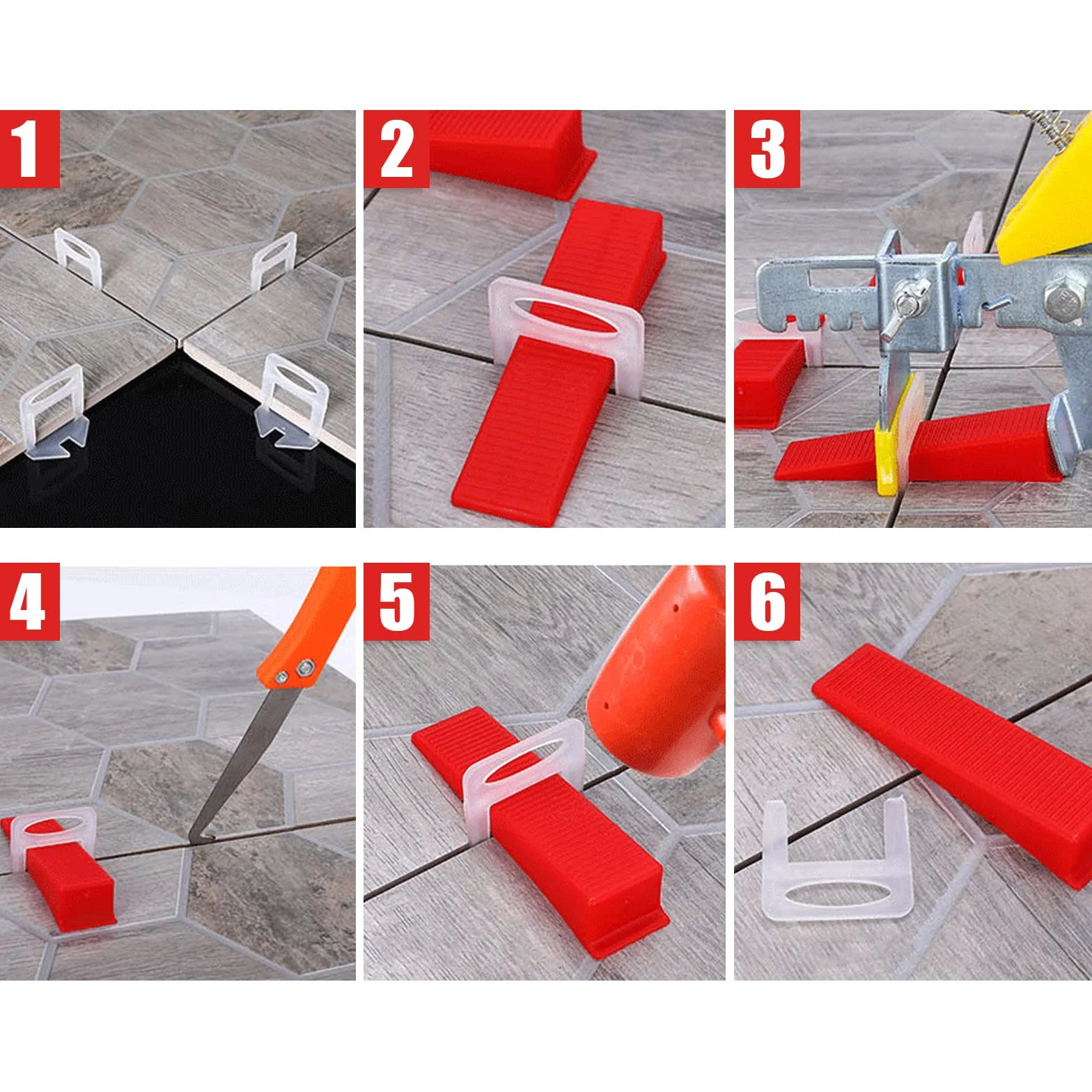 1

2

3

4

5

6