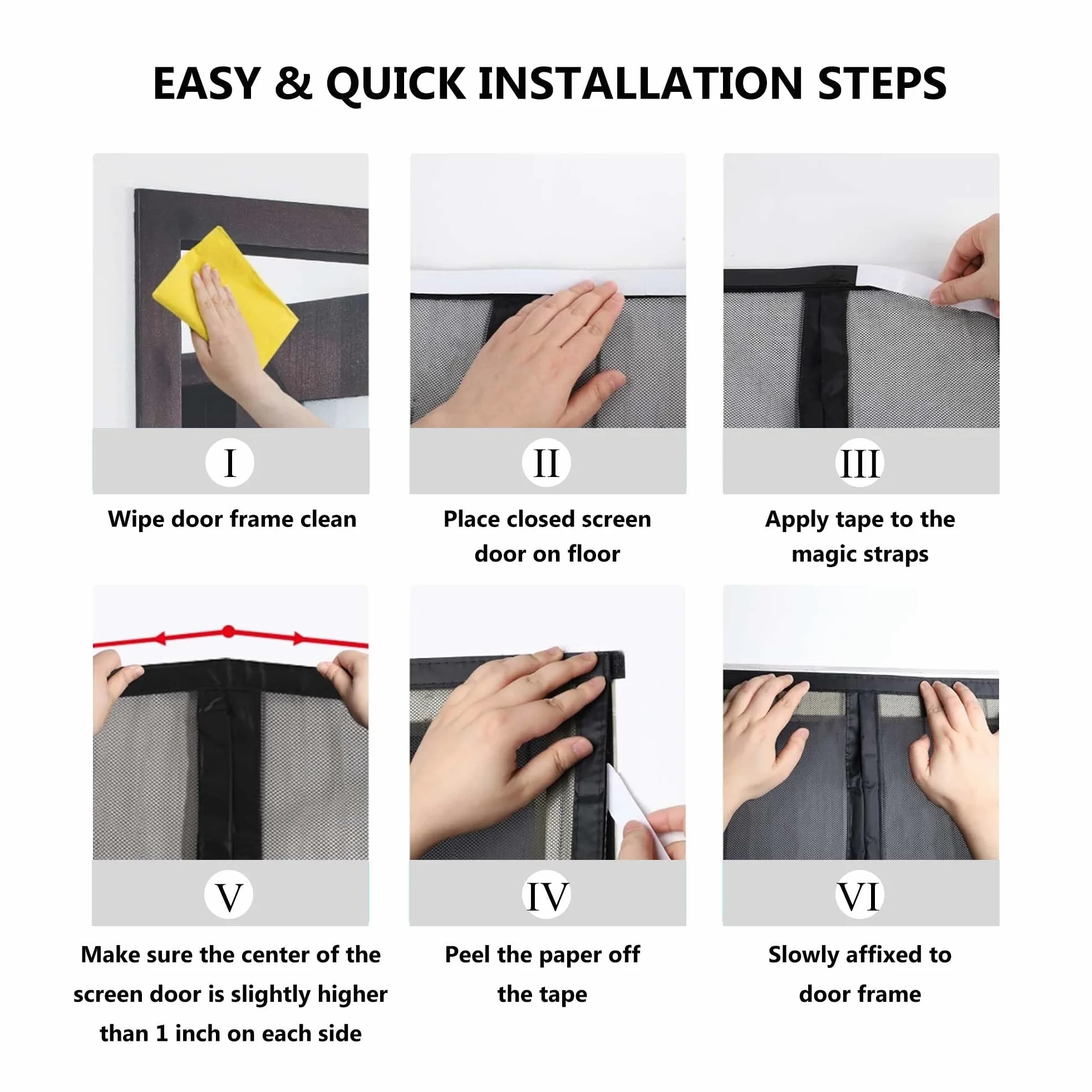 EASY & QUICK INSTALLATION STEPS

I

Wipe door frame clean

II

Place closed screen door on floor

III

Apply tape to the magic straps

V

Make sure the center of the screen door is slightly higher than 1 inch on each side

IV

Peel the paper off the tape

VI

Slowly affixed to door frame