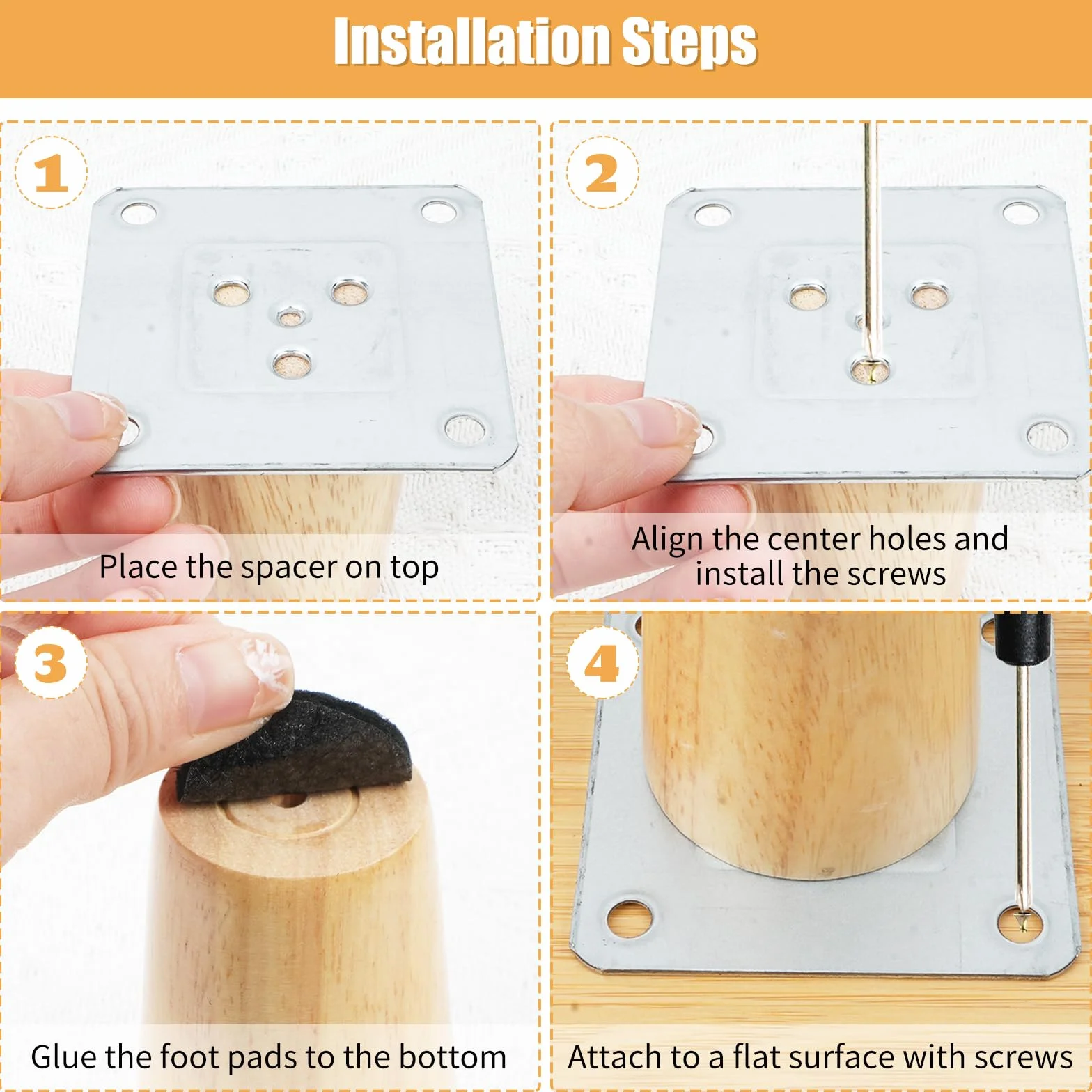 Installation Steps

1

Place the spacer on top

2

Align the center holes and install the screws

3

Glue the foot pads to the bottom

4

Attach to a flat surface with screws