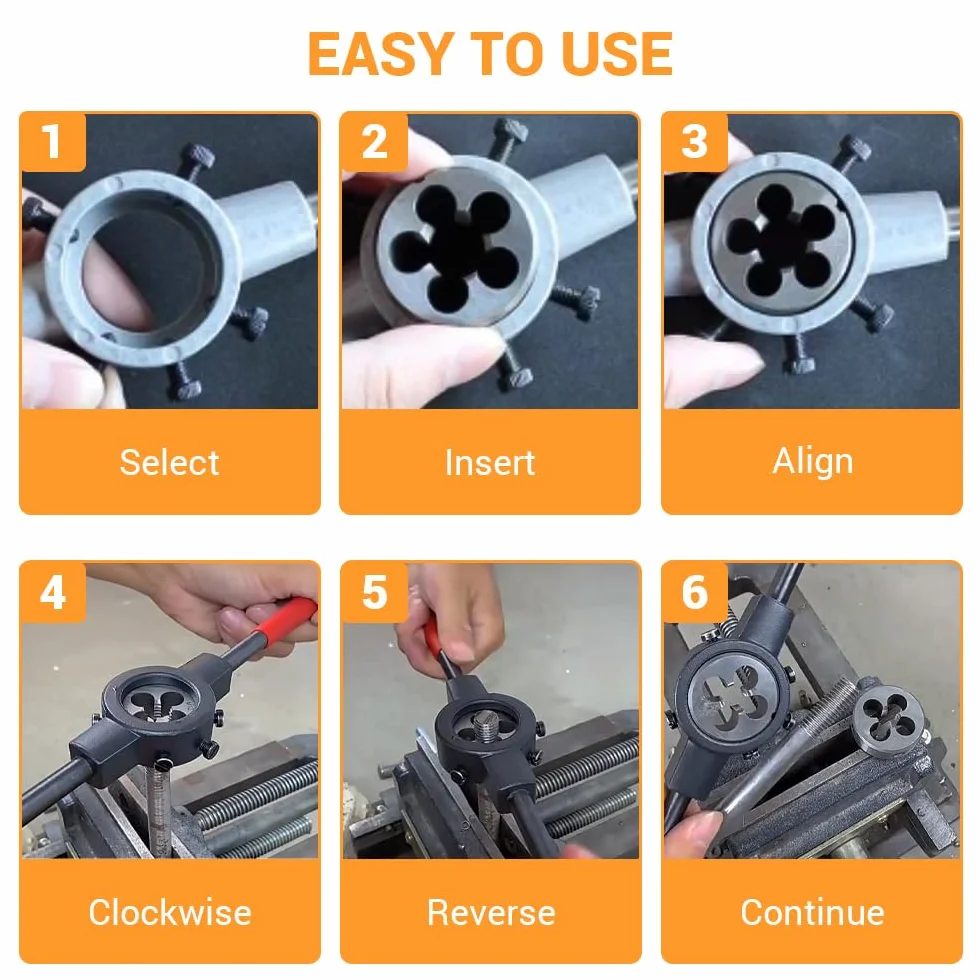 EASY TO USE

1

Select

2

Insert

3

Align

4

Clockwise

5

Reverse

6

Continue