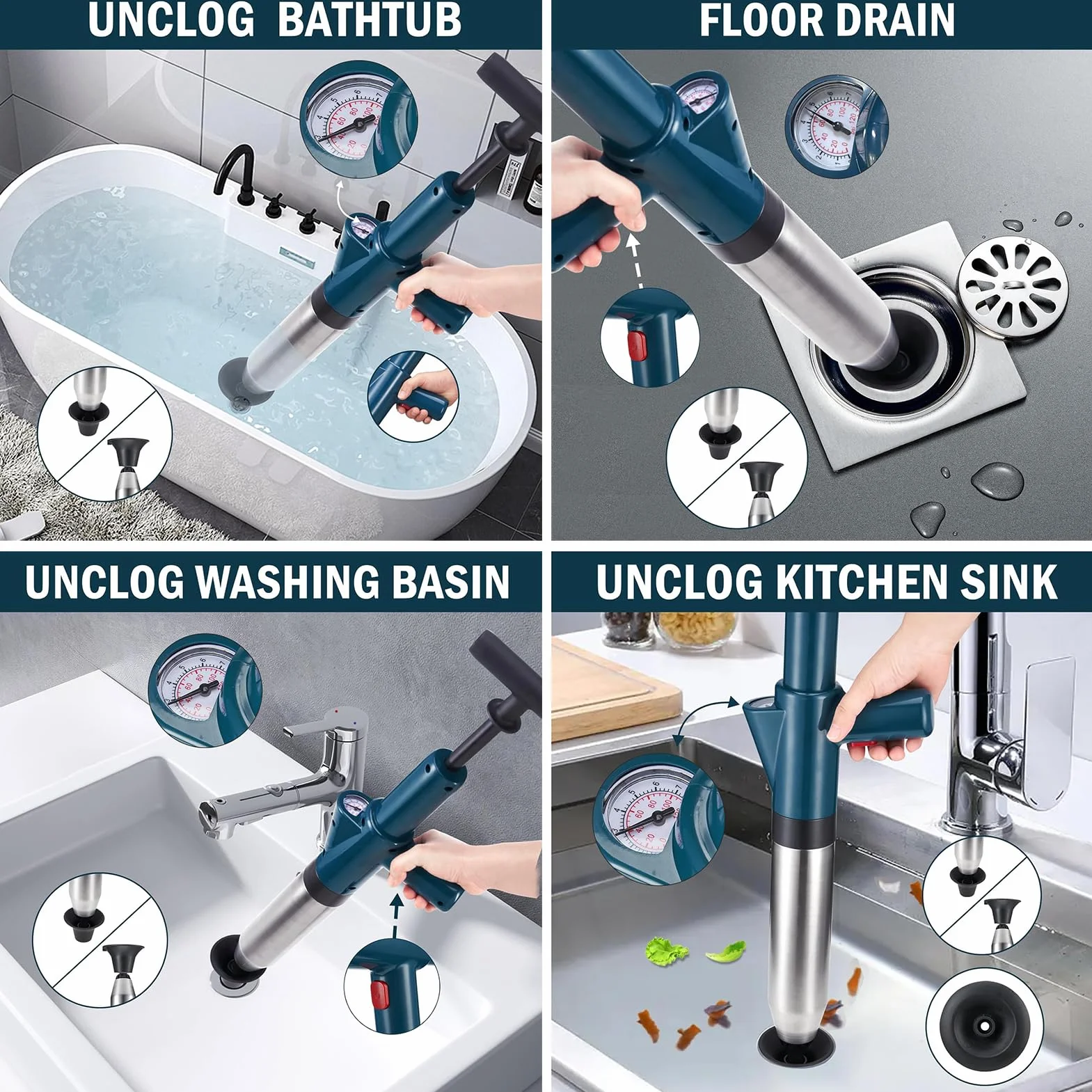 UNCLOG BATHTUB

FLOOR DRAIN

UNCLOG WASHING BASIN

UNCLOG KITCHEN SINK