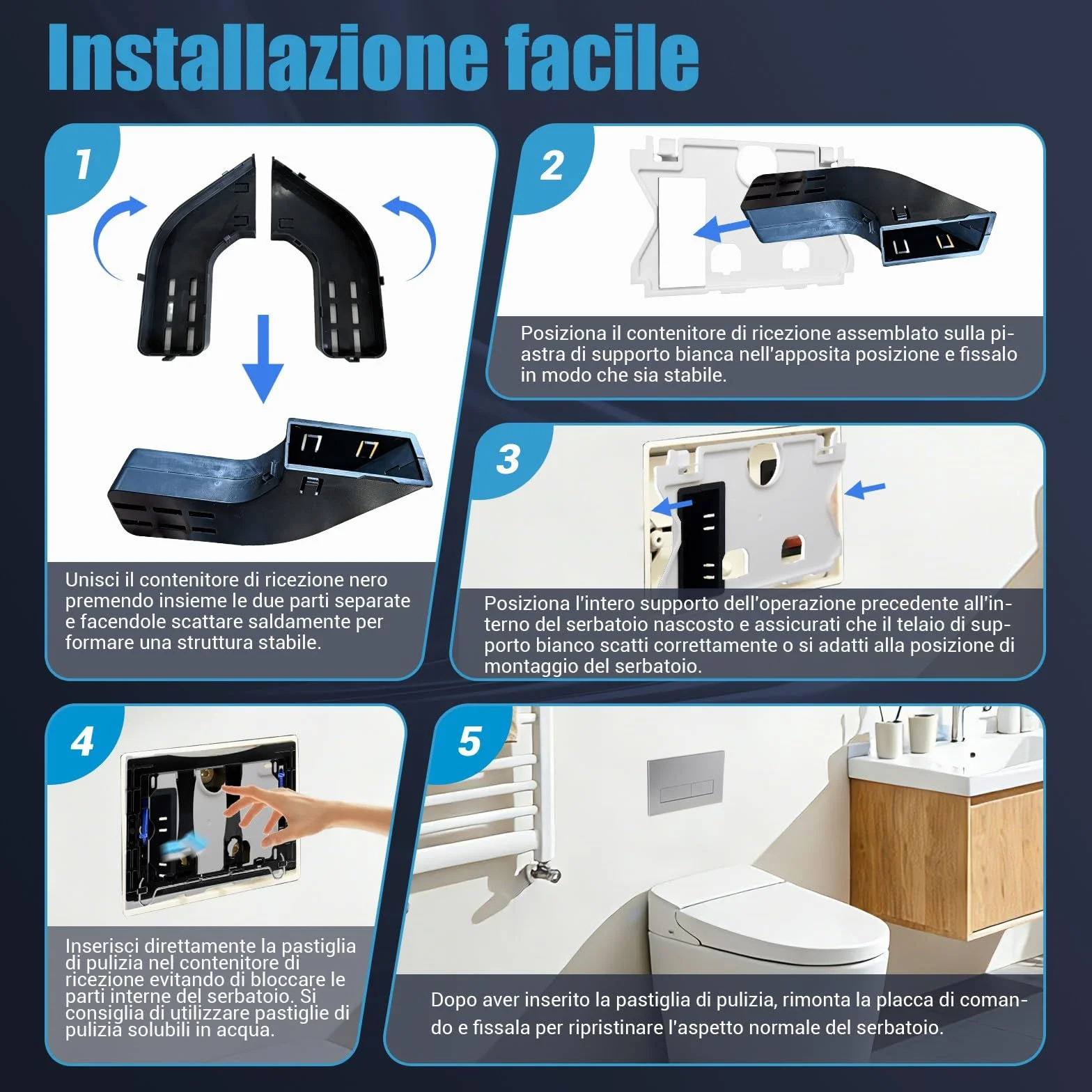 Installazione facile

1

Unisci il contenitore di ricezione nero premendo insieme le due parti separate e facendole scattare saldamente per formare una struttura stabile.

2

Posiziona il contenitore di ricezione assemblato sulla piastra di supporto bianca nell'apposita posizione e fissalo in modo che sia stabile.

3

Posiziona l'intero supporto dell'operazione precedente all'interno del serbatoio nascosto e assicurati che il telaio di supporto bianco scatti correttamente o si adatti alla posizione di montaggio del serbatoio.

4

Inserisci direttamente la pastiglia di pulizia nel contenitore di ricezione evitando di bloccare le parti interne del serbatoio. Si consiglia di utilizzare pastiglie di pulizia solubili in acqua.

5

Dopo aver inserito la pastiglia di pulizia, rimonta la placca di comando e fissala per ripristinare l'aspetto normale del serbatoio.