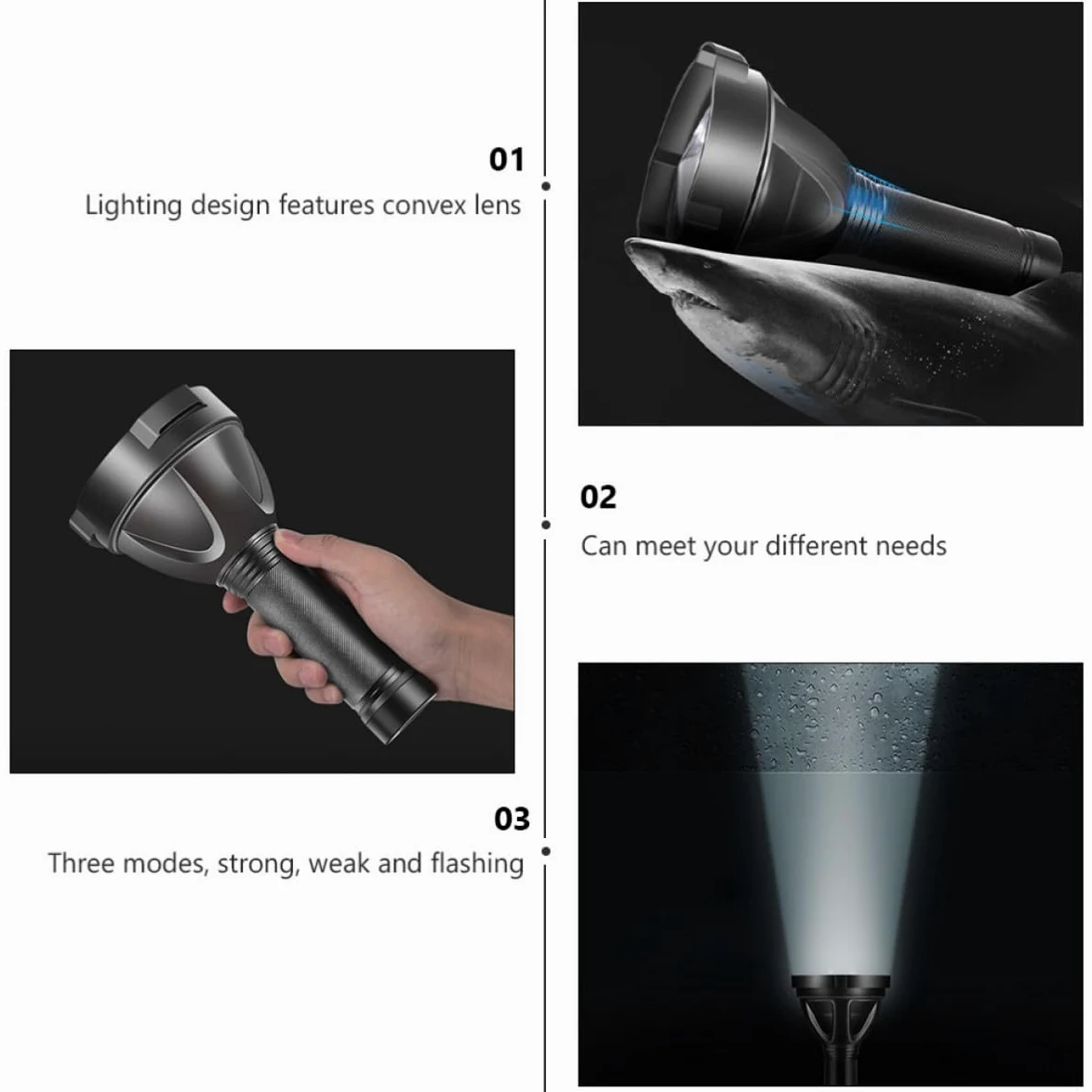 01
Lighting design features convex lens

02
Can meet your different needs

03
Three modes, strong, weak and flashing