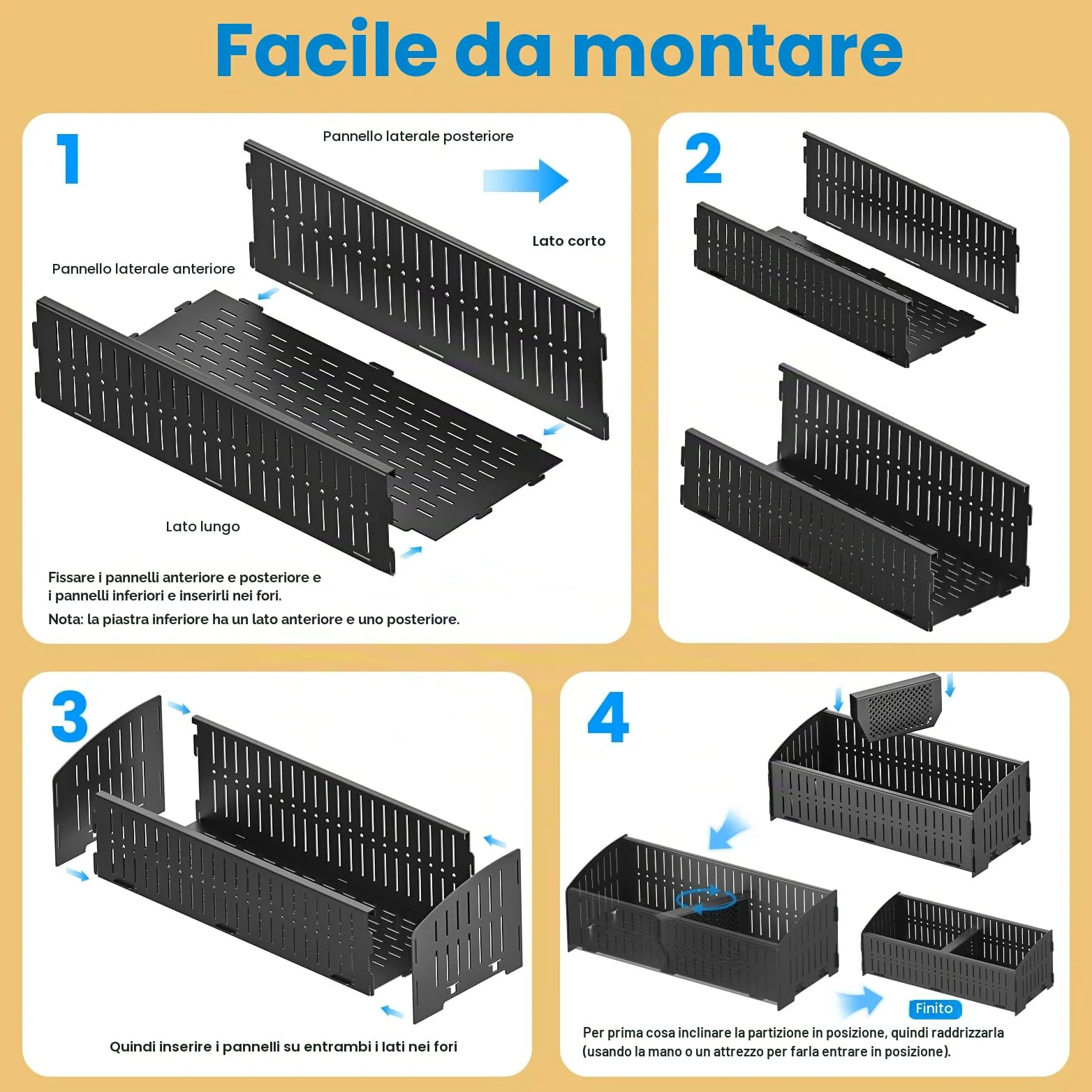 Facile da montare

1

Pannello laterale posteriore

Lato corto

Pannello laterale anteriore

Lato lungo

Fissare i pannelli anteriore e posteriore e i pannelli inferiori e inserirli nei fori.

Nota: la piastra inferiore ha un lato anteriore e uno posteriore.

2

3

Quindi inserire i pannelli su entrambi i lati nei fori

4

Finito

Per prima cosa inclinare la partizione in posizione, quindi raddrizzarla (usando la mano o un attrezzo per farla entrare in posizione).