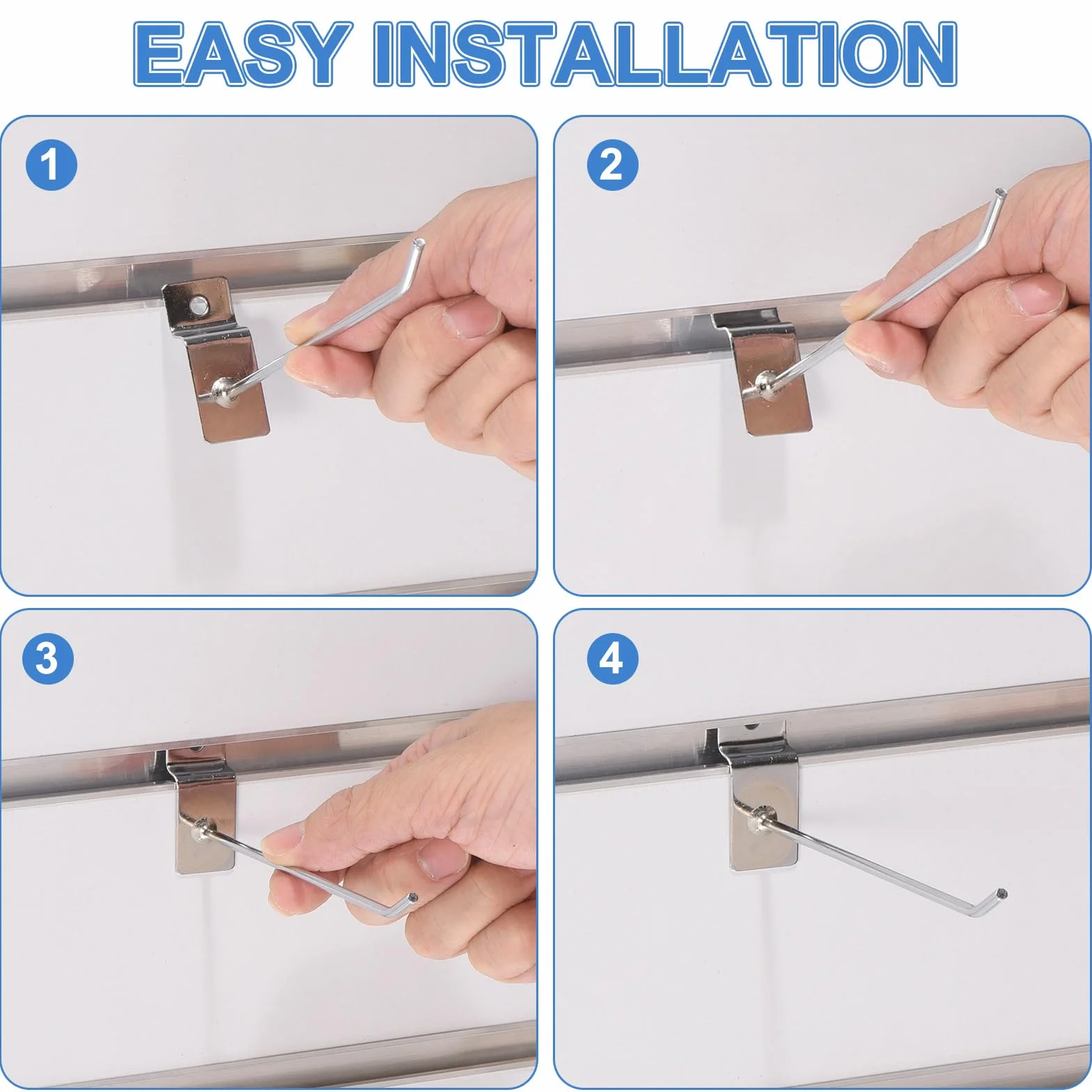 EASY INSTALLATION

1

2

3

4