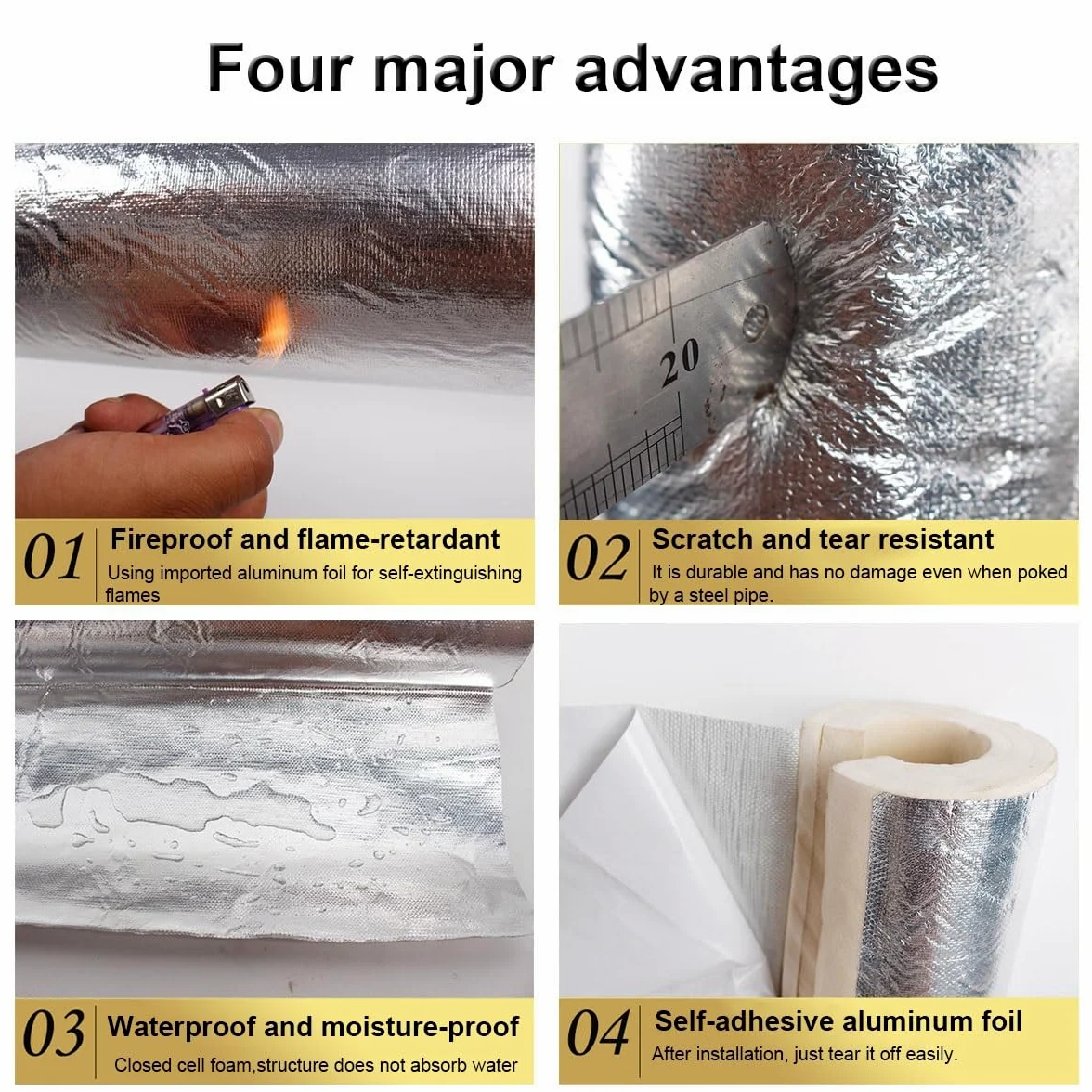 Four major advantages

20

01 Fireproof and flame-retardant
Using imported aluminum foil for self-extinguishing flames

02 Scratch and tear resistant
It is durable and has no damage even when poked by a steel pipe.

03 Waterproof and moisture-proof
Closed cell foam,structure does not absorb water

04 Self-adhesive aluminum foil
After installation, just tear it off easily.