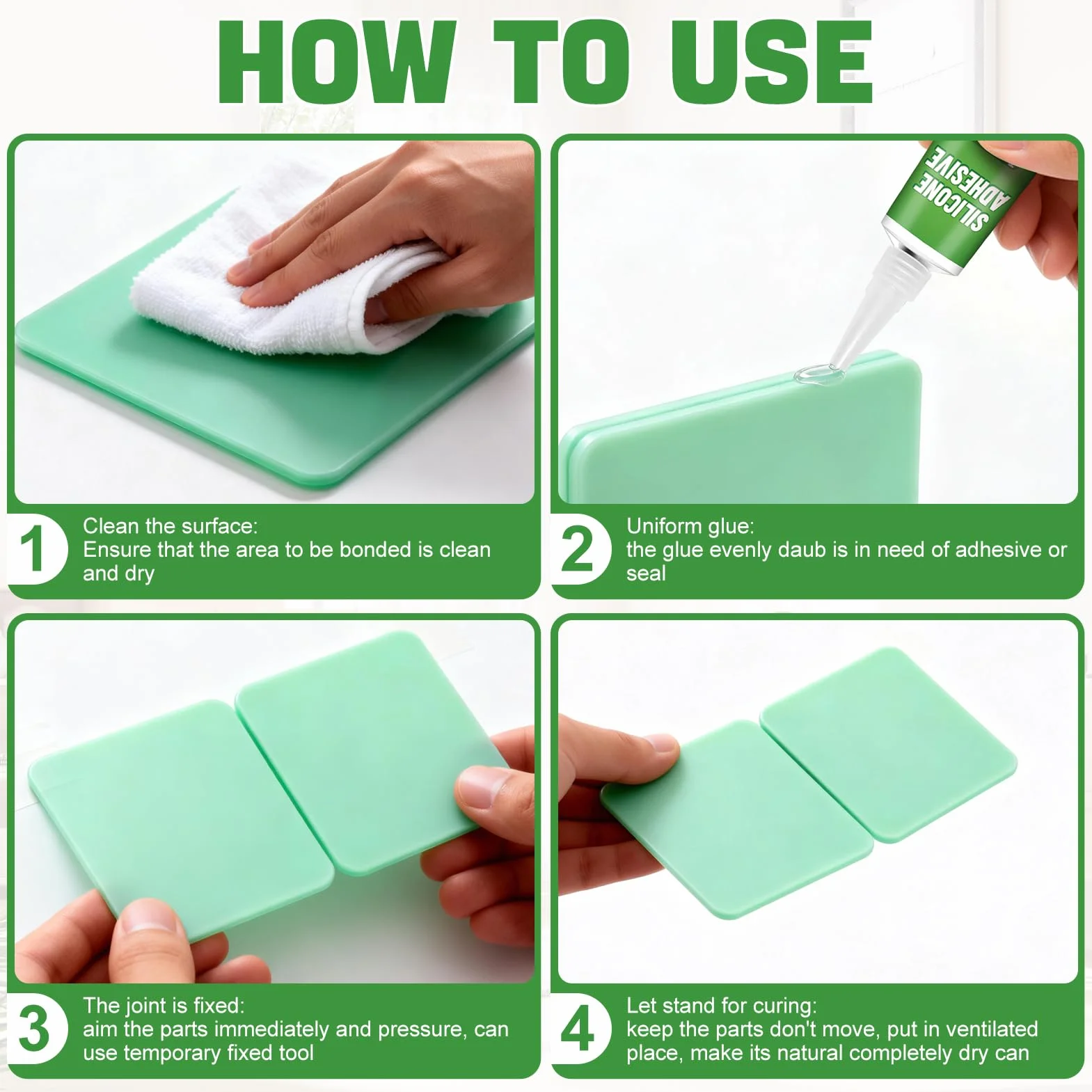 HOW TO USE

SILICONE ADHESIVE

1 Clean the surface:
Ensure that the area to be bonded is clean and dry

2 Uniform glue:
the glue evenly daub is in need of adhesive or seal

3 The joint is fixed:
aim the parts immediately and pressure, can use temporary fixed tool

4 Let stand for curing:
keep the parts don't move, put in ventilated place, make its natural completely dry can