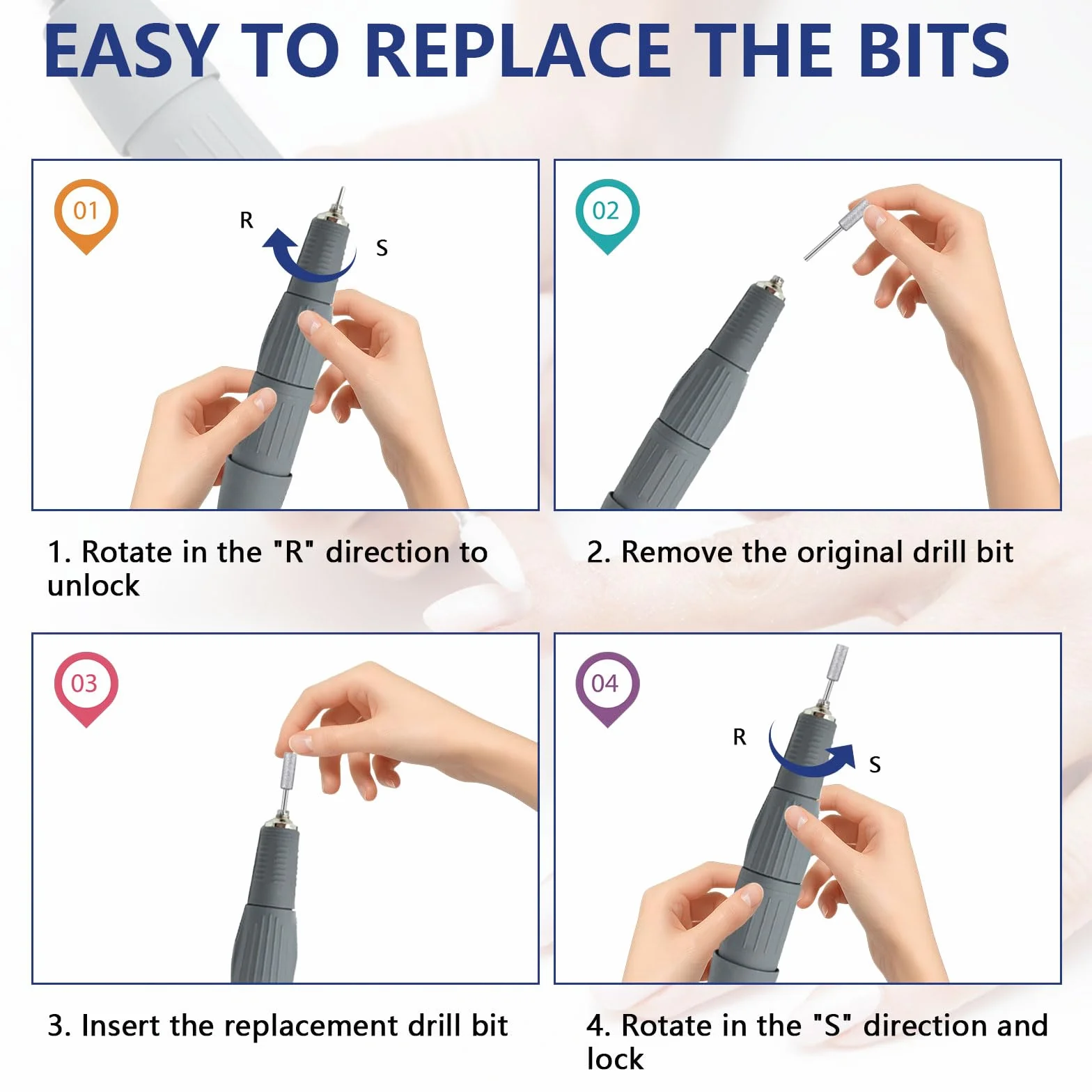 EASY TO REPLACE THE BITS

01

R

S

1. Rotate in the "R" direction to unlock

02

2. Remove the original drill bit

03

3. Insert the replacement drill bit

04

R

S

4. Rotate in the "S" direction and lock