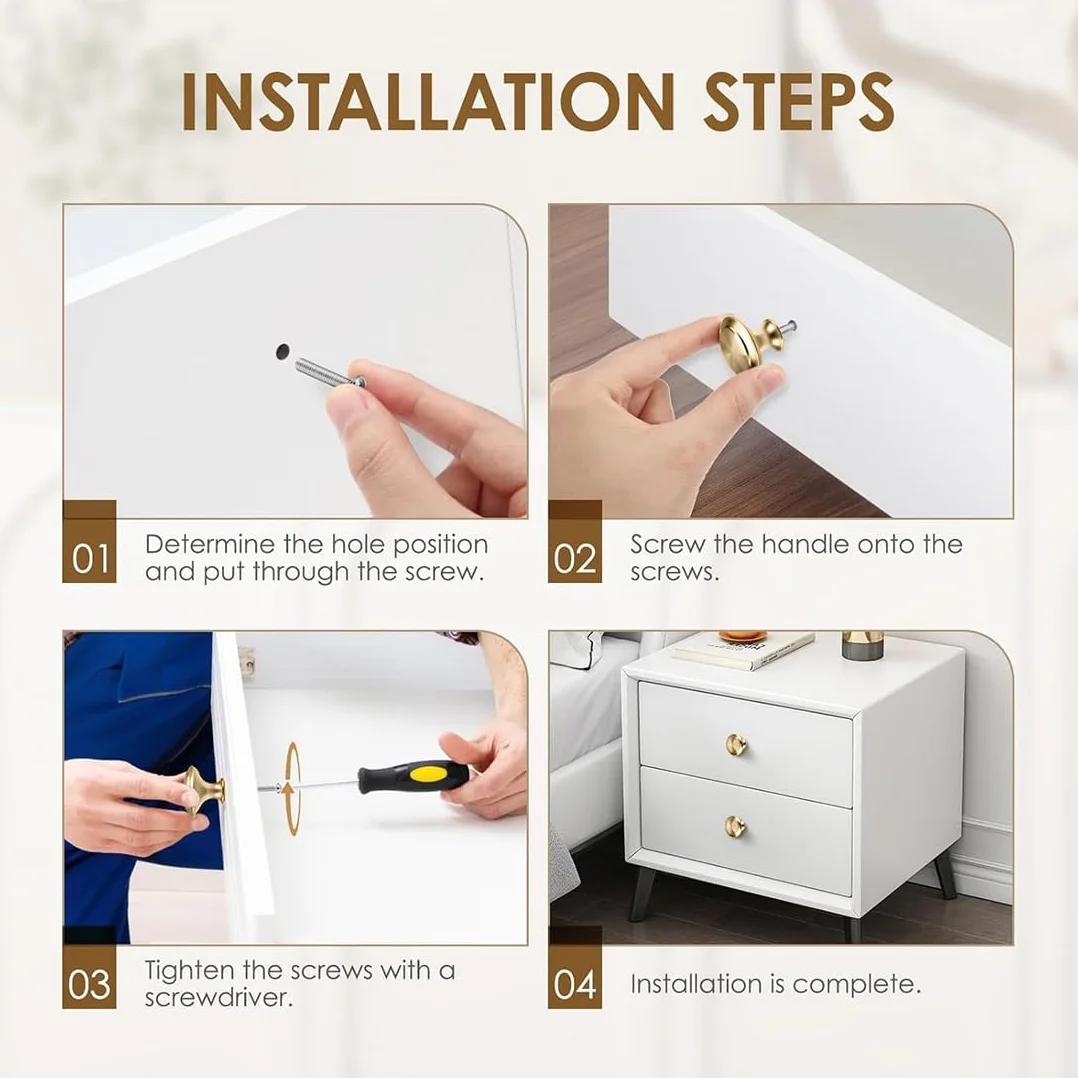 INSTALLATION STEPS

01 Determine the hole position and put through the screw.

02 Screw the handle onto the screws.

03 Tighten the screws with a screwdriver.

04 Installation is complete.