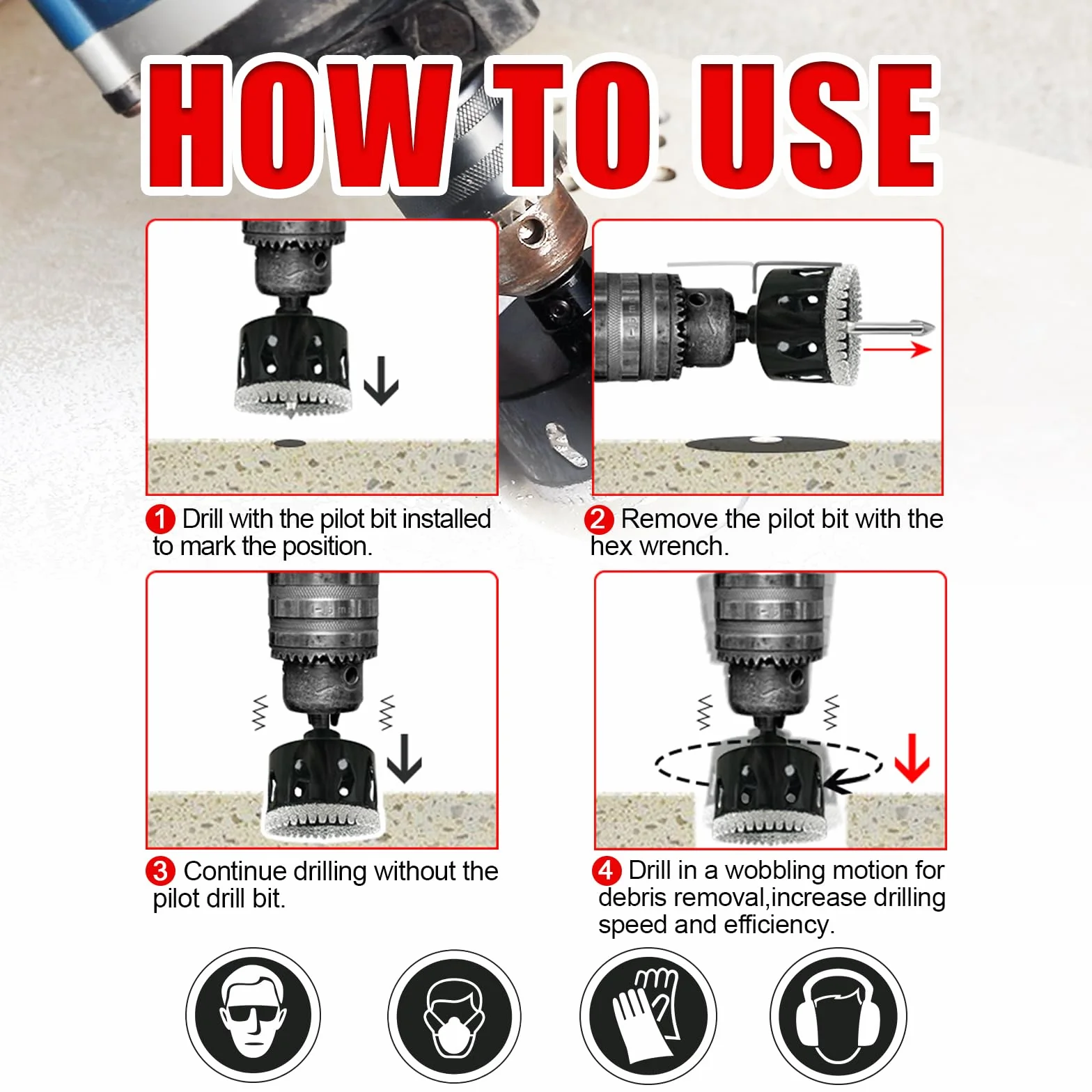 HOW TO USE

1 Drill with the pilot bit installed to mark the position.

2 Remove the pilot bit with the hex wrench.

3 Continue drilling without the pilot drill bit.

4 Drill in a wobbling motion for debris removal,increase drilling speed and efficiency.