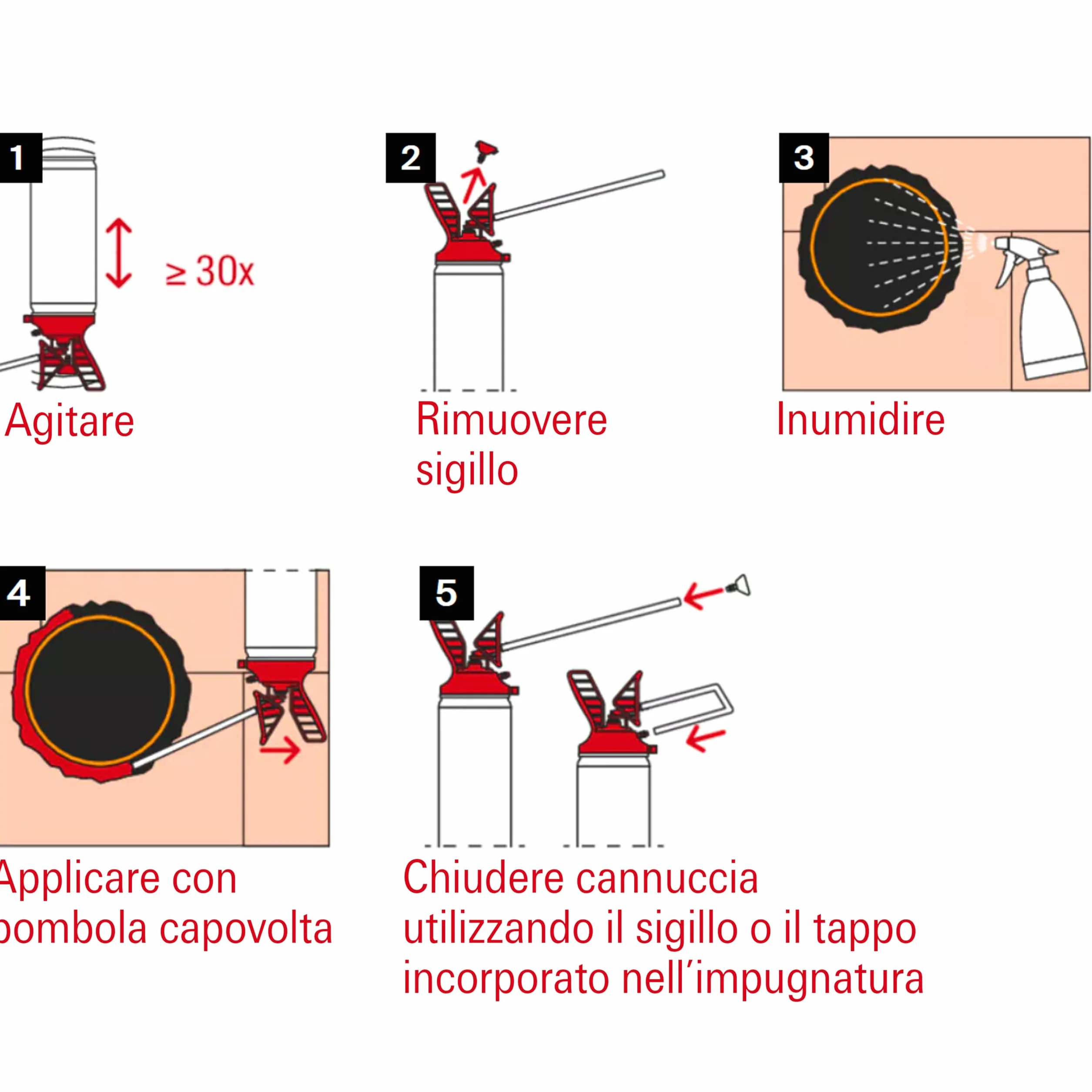 1

≥ 30x

Agitare

2

Rimuovere sigillo

3

Inumidire

4

Applicare con bombola capovolta

5

Chiudere cannuccia utilizzando il sigillo o il tappo incorporato nell'impugnatura