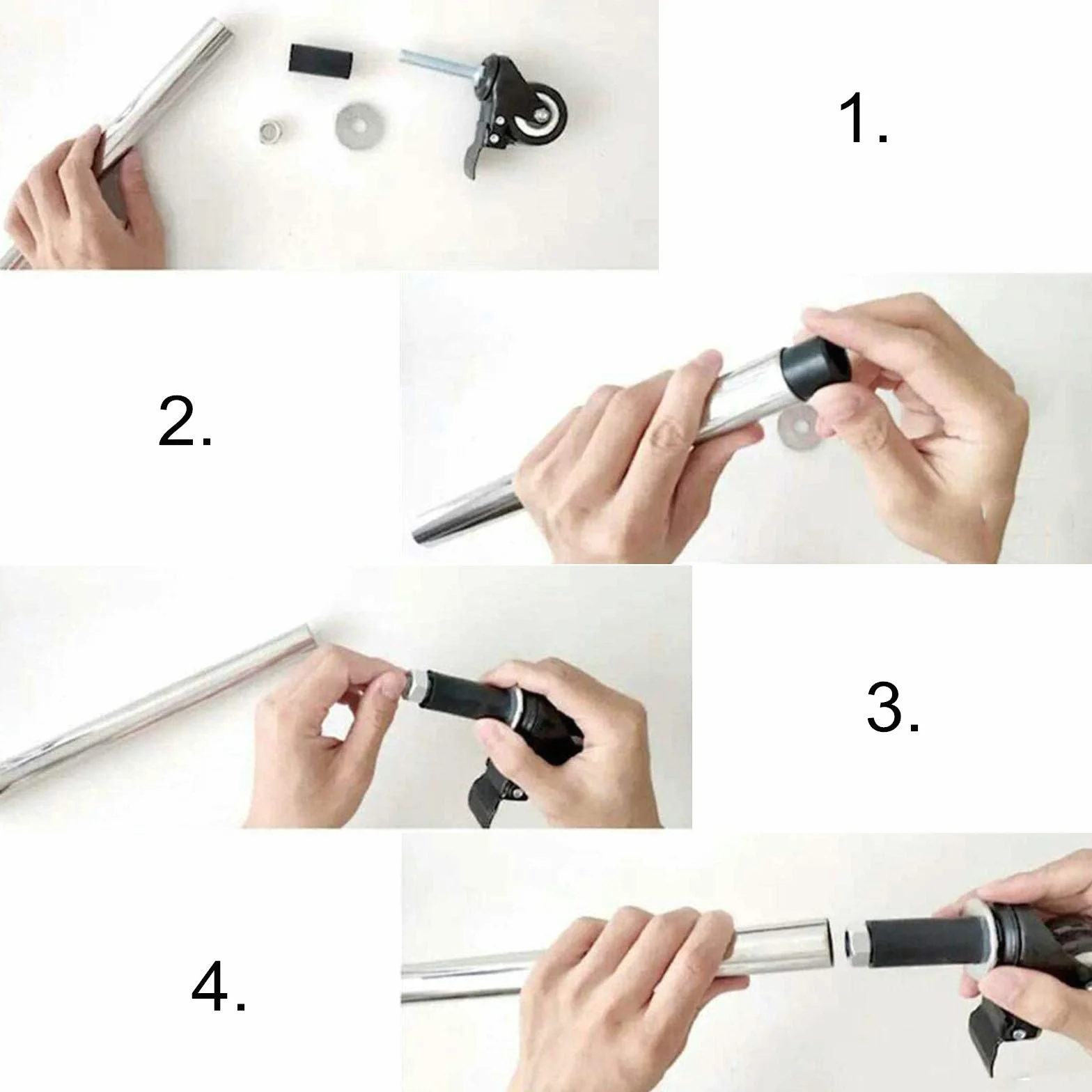 1.

2.

3.

4.