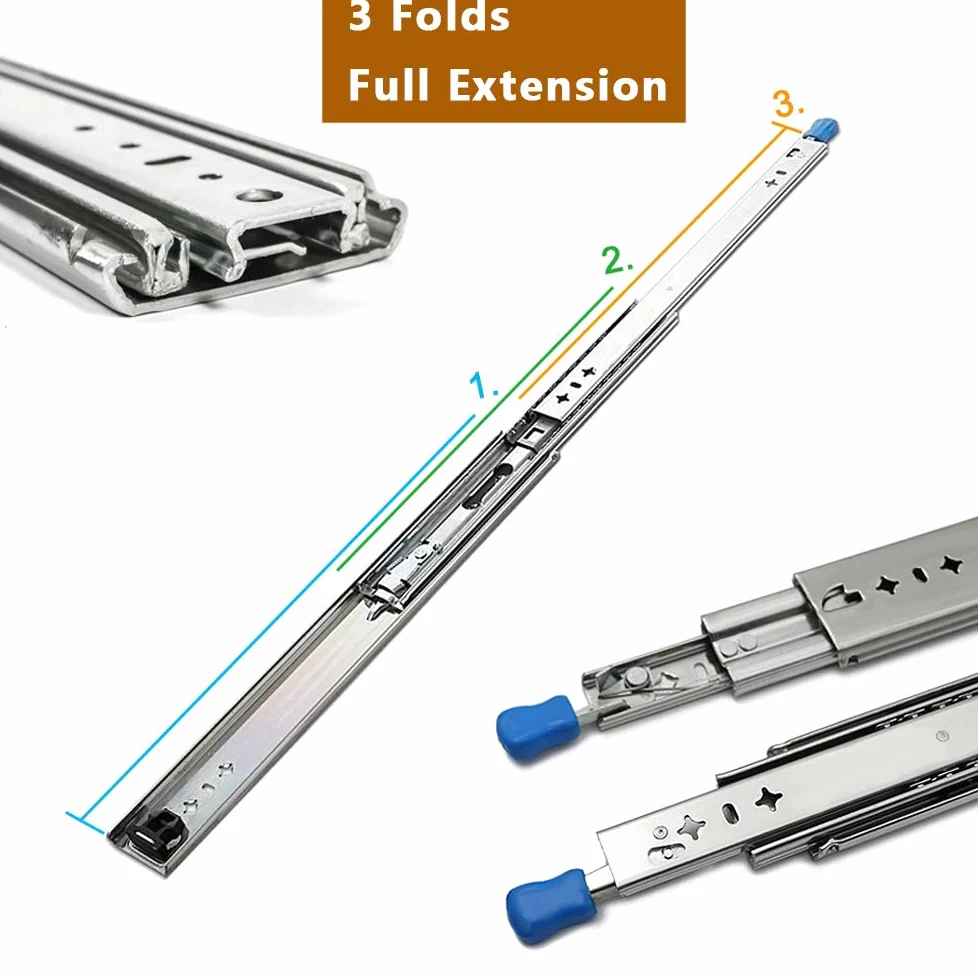 3 Folds
Full Extension

3.
2.
1.