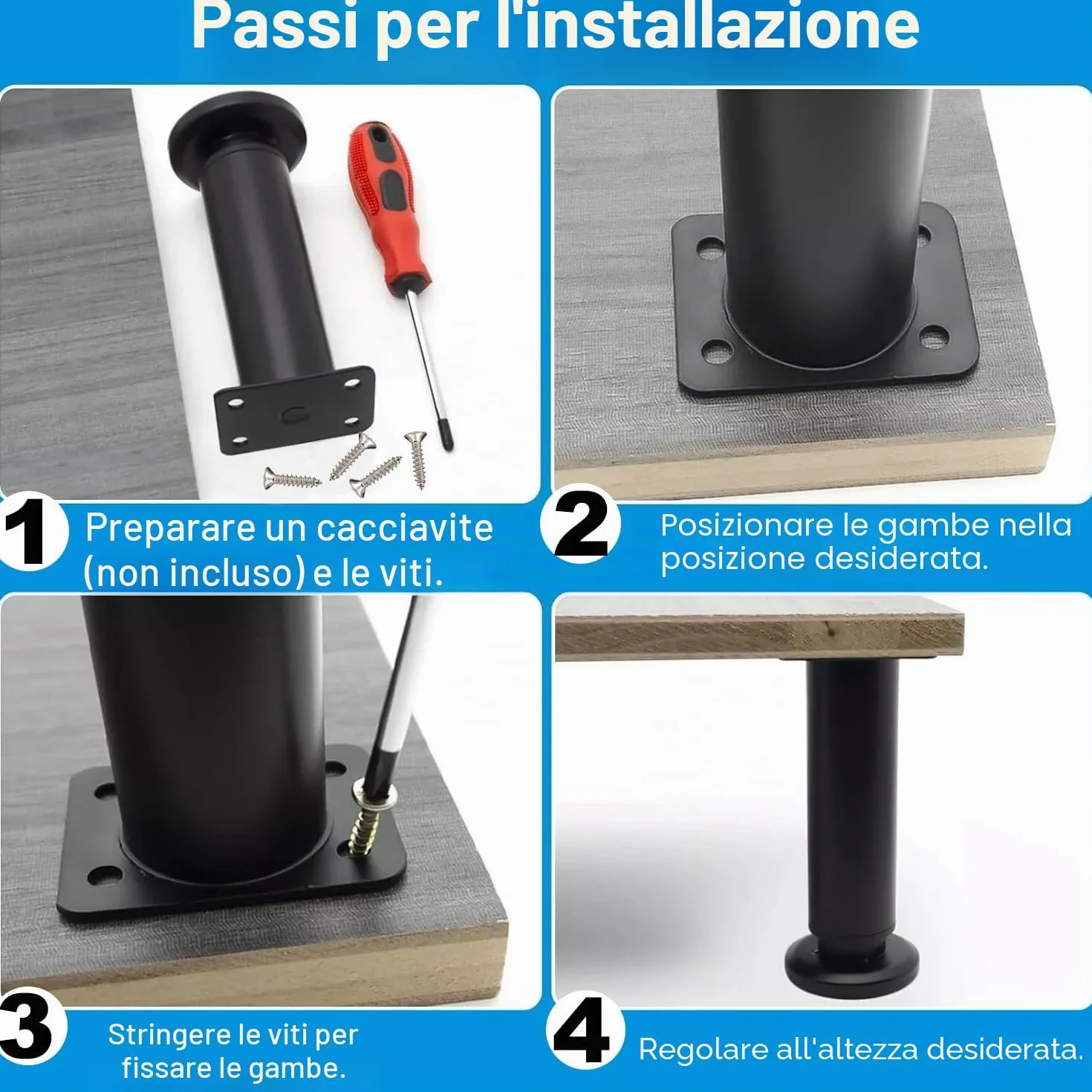 Passi per l'installazione

1 Preparare un cacciavite (non incluso) e le viti.

2 Posizionare le gambe nella posizione desiderata.

3 Stringere le viti per fissare le gambe.

4 Regolare all'altezza desiderata.