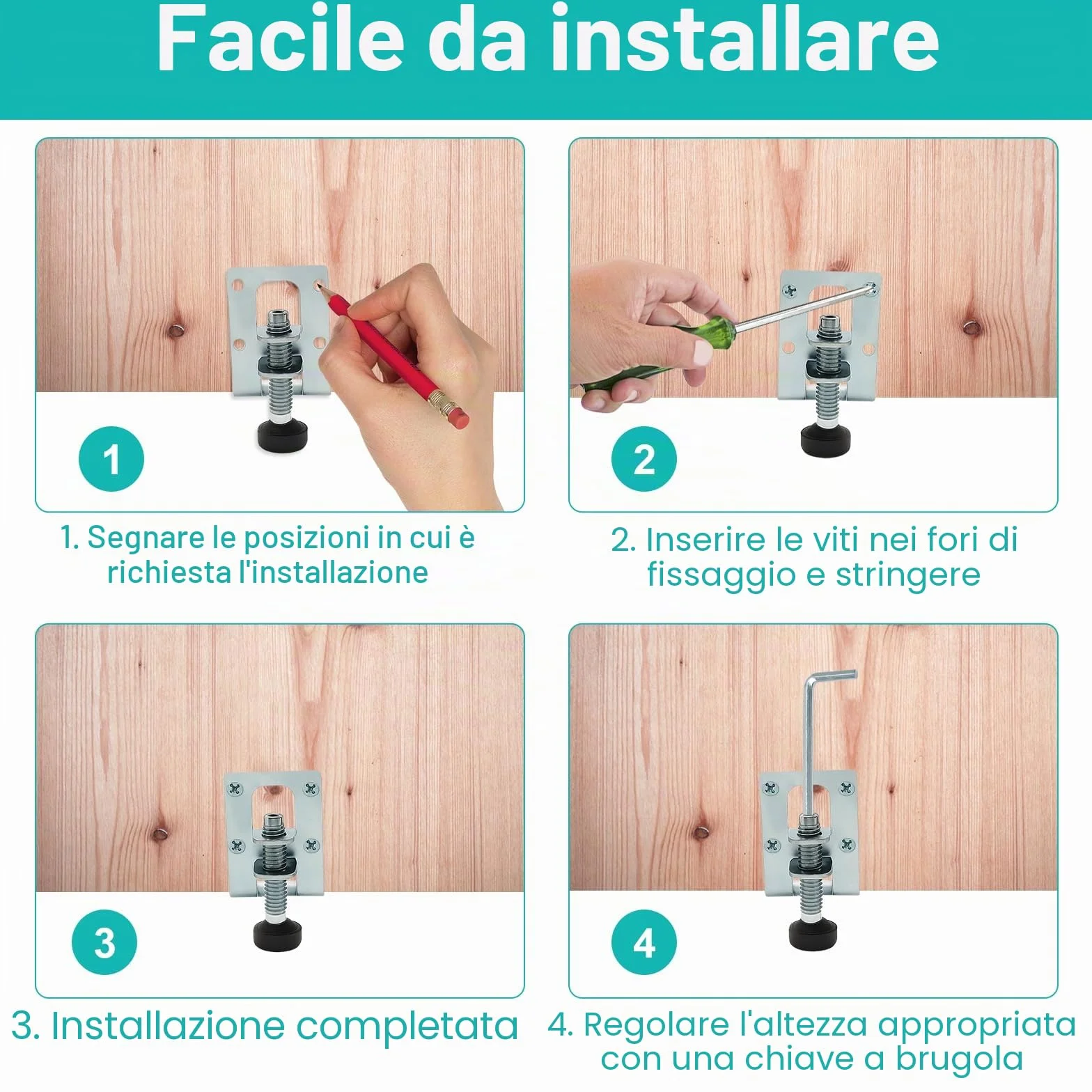 Facile da installare

1

1. Segnare le posizioni in cui è richiesta l'installazione

2

2. Inserire le viti nei fori di fissaggio e stringere

3

3. Installazione completata

4

4. Regolare l'altezza appropriata con una chiave a brugola