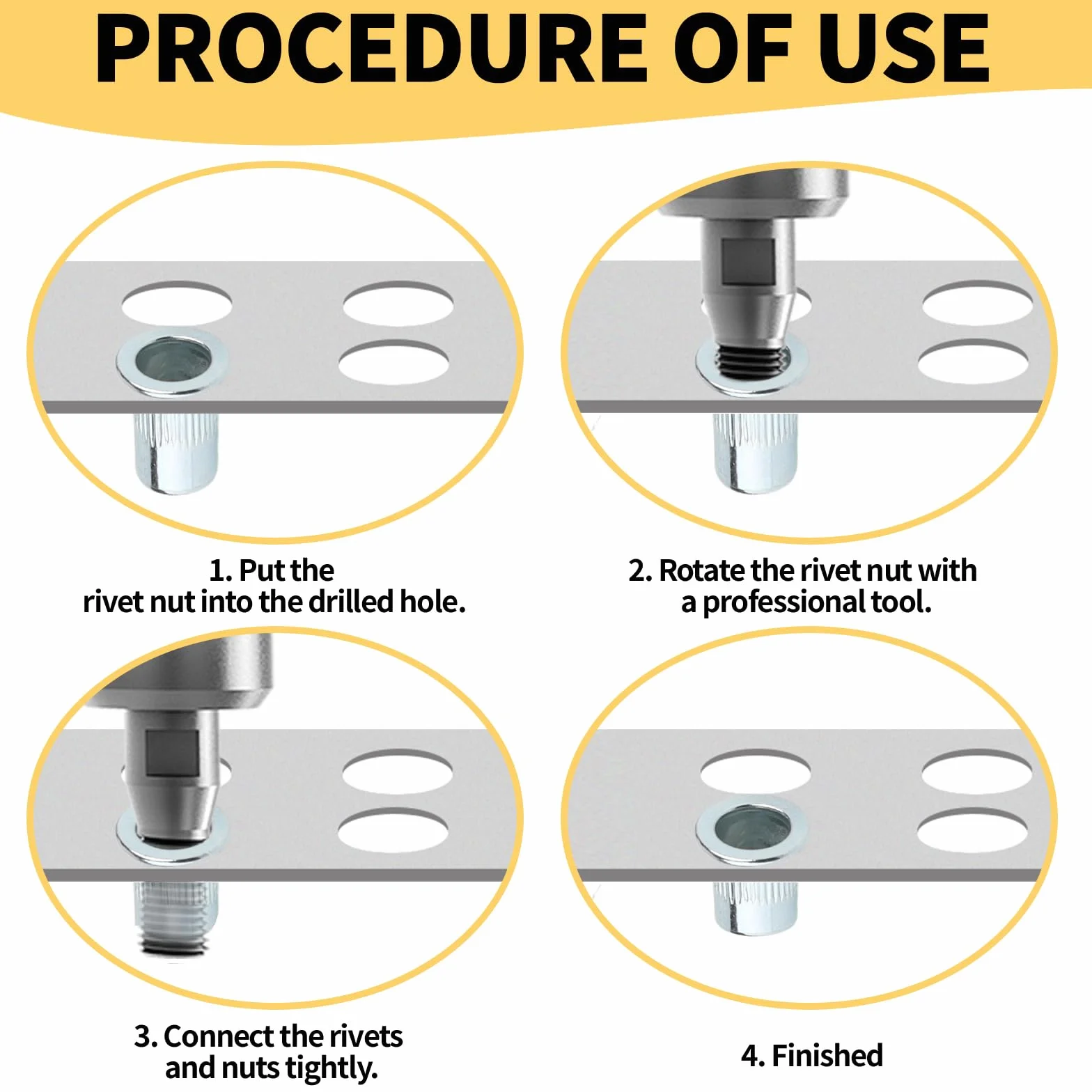 PROCEDURE OF USE

1. Put the rivet nut into the drilled hole.

2. Rotate the rivet nut with a professional tool.

3. Connect the rivets and nuts tightly.

4. Finished