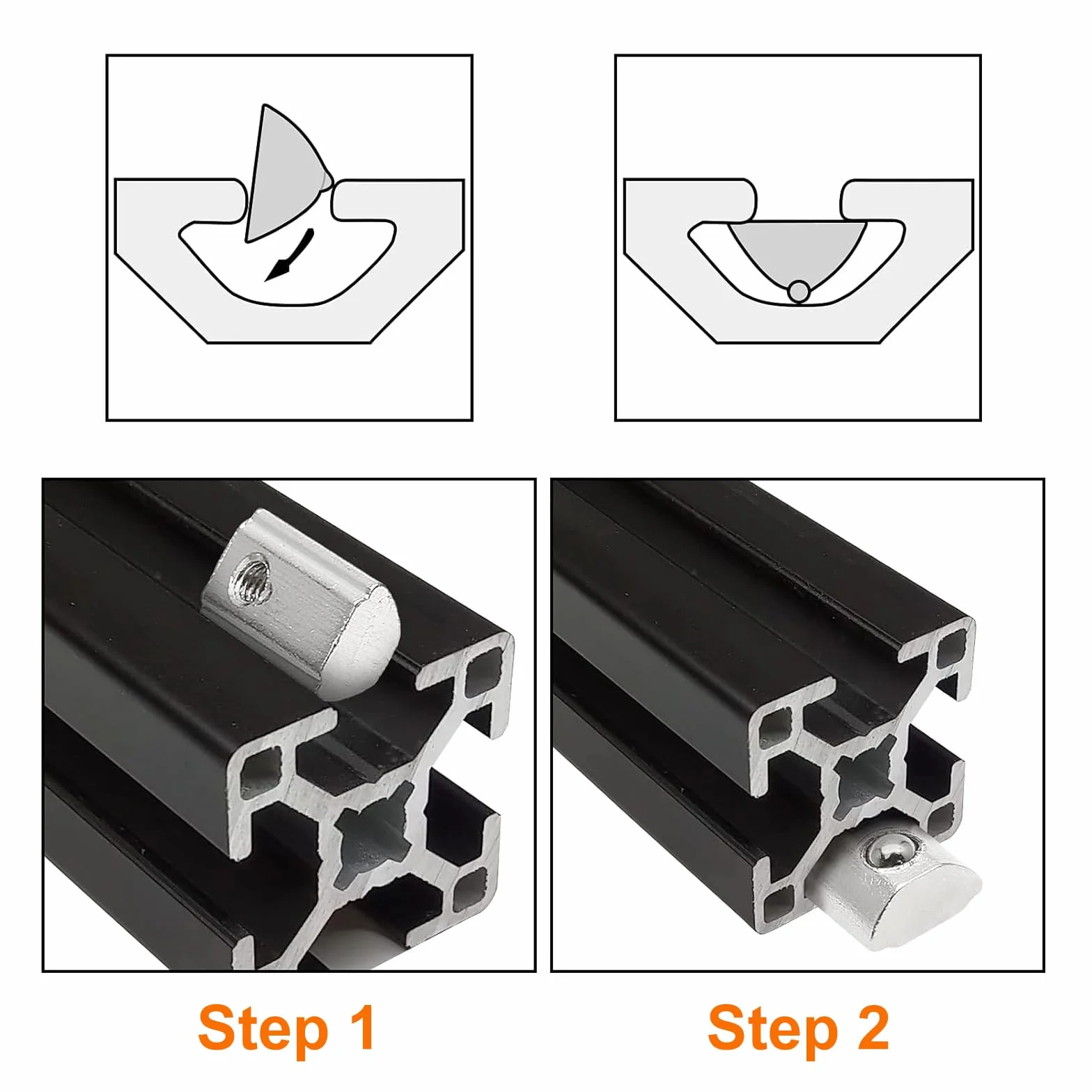 Step 1

Step 2