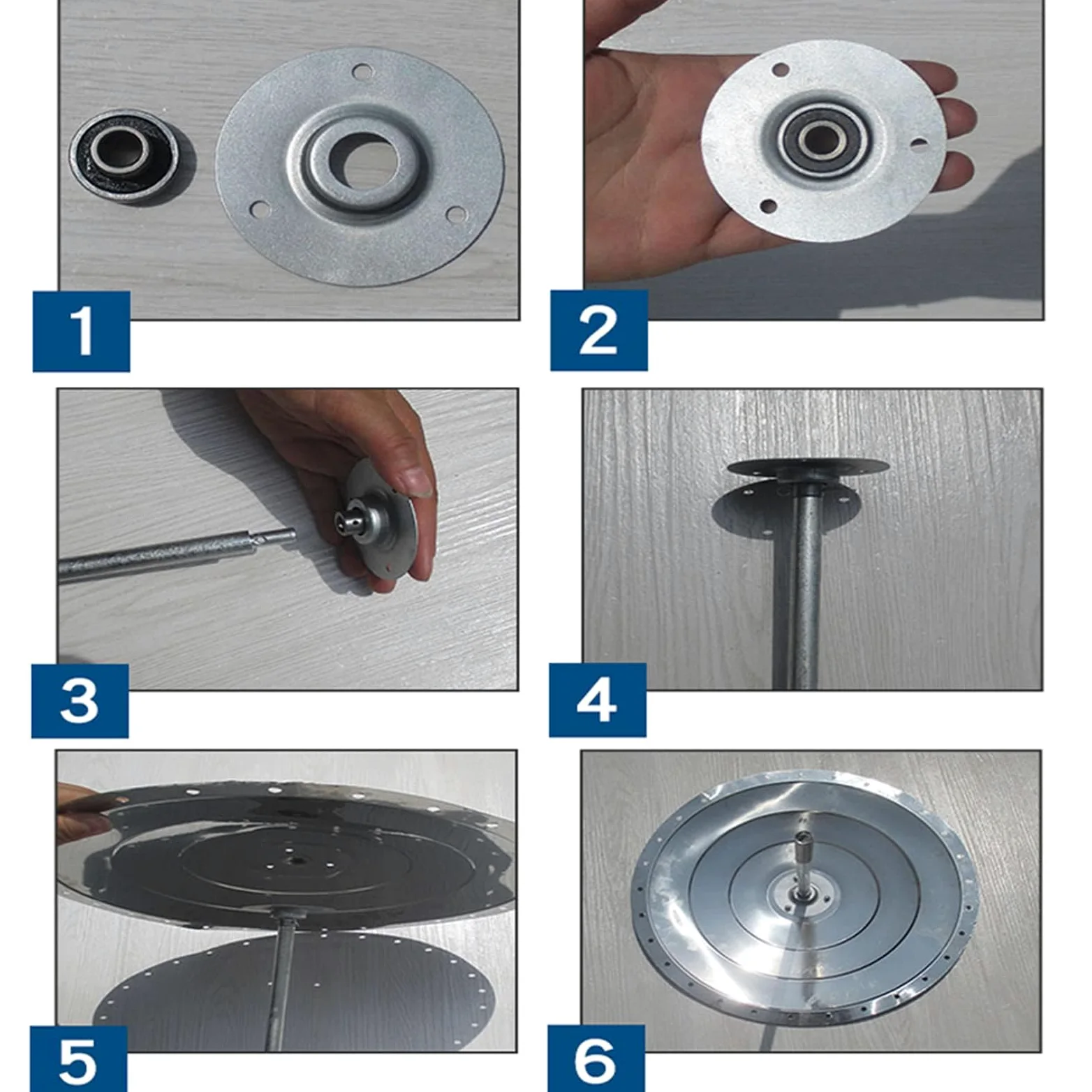 1

2

3

4

5

6