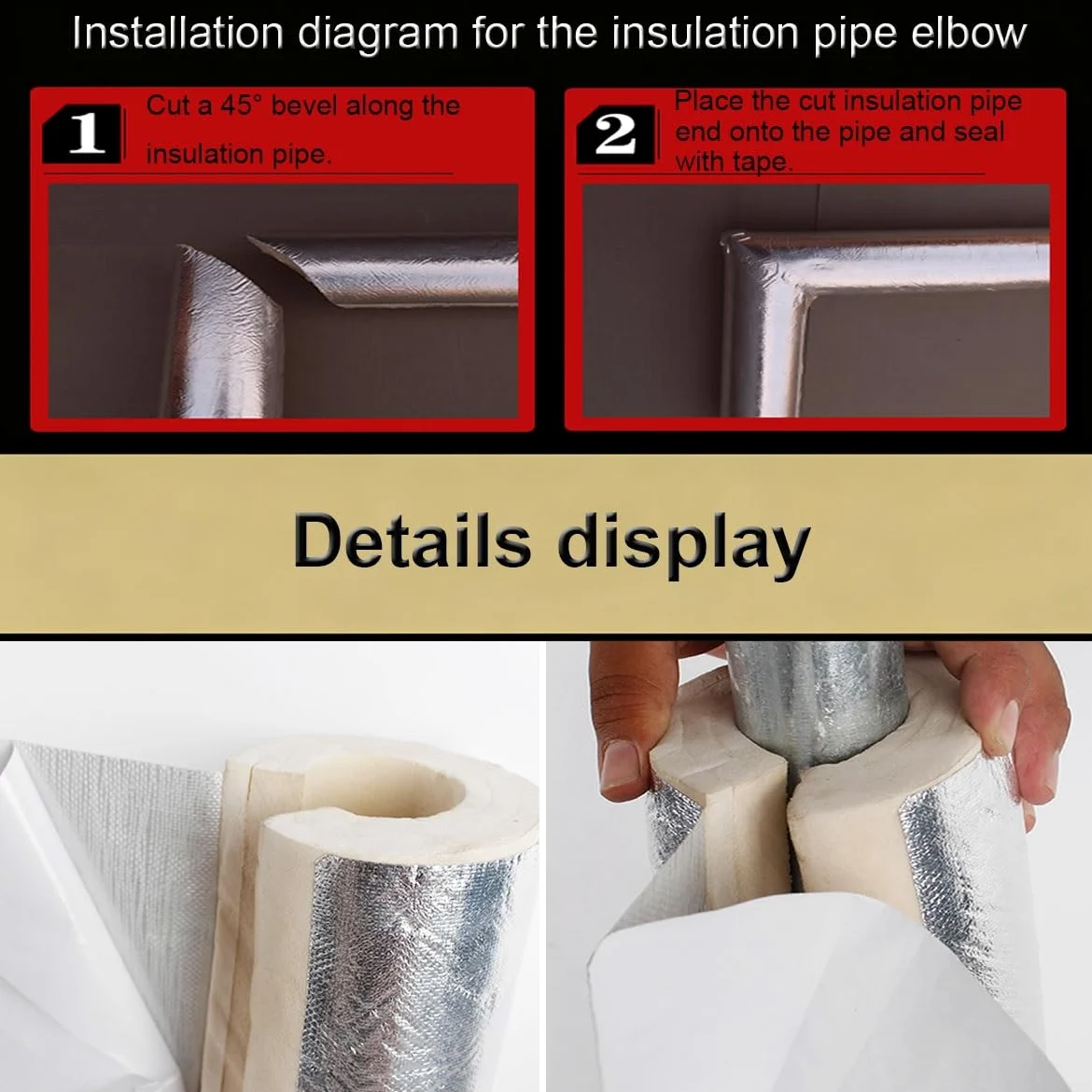 Installation diagram for the insulation pipe elbow

1 Cut a 45° bevel along the insulation pipe.

2 Place the cut insulation pipe end onto the pipe and seal with tape.

Details display