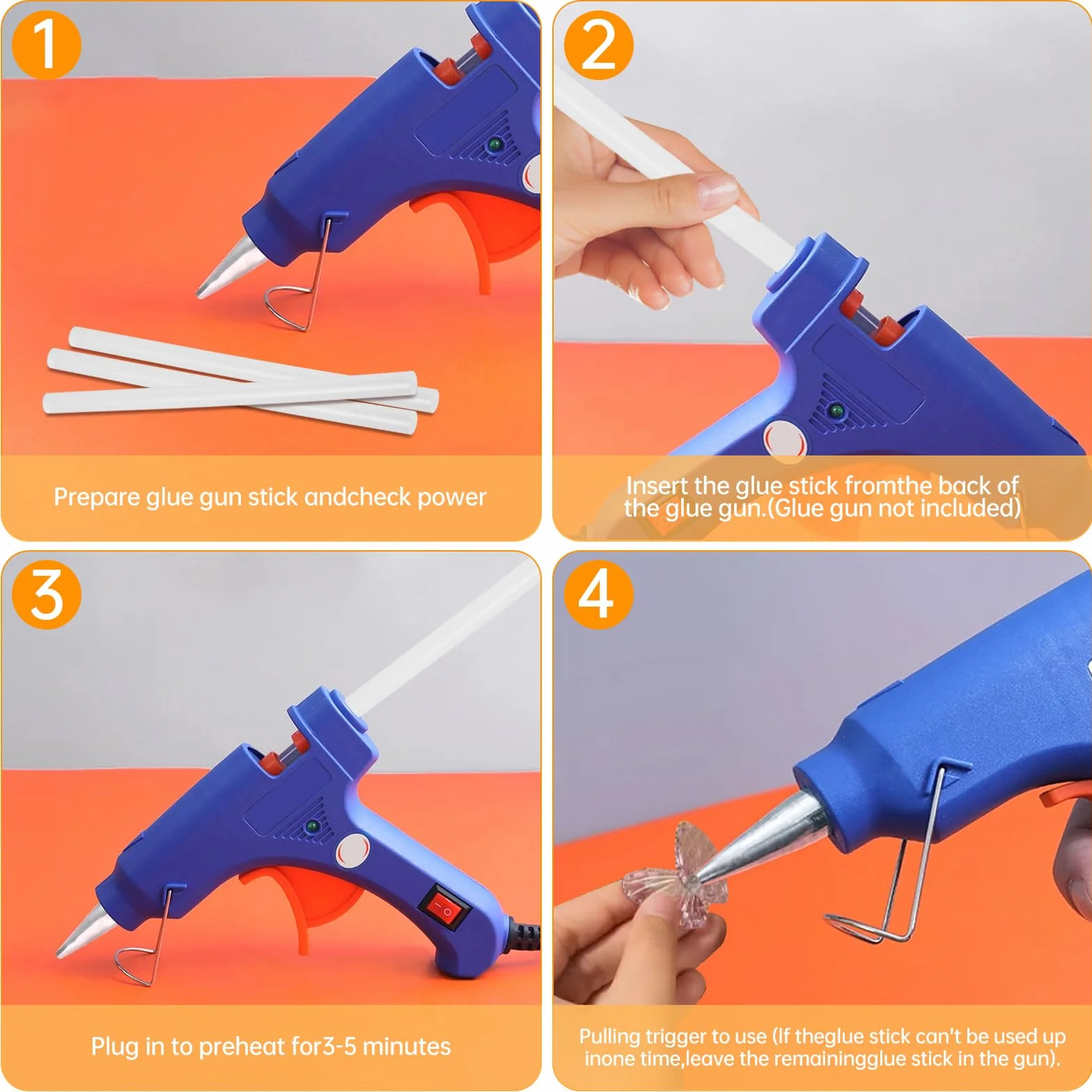 1

Prepare glue gun stick andcheck power

2

Insert the glue stick fromthe back of the glue gun.(Glue gun not included)

3

Plug in to preheat for3-5 minutes

4

Pulling trigger to use (If theglue stick can't be used up inone time,leave the remainingglue stick in the gun).