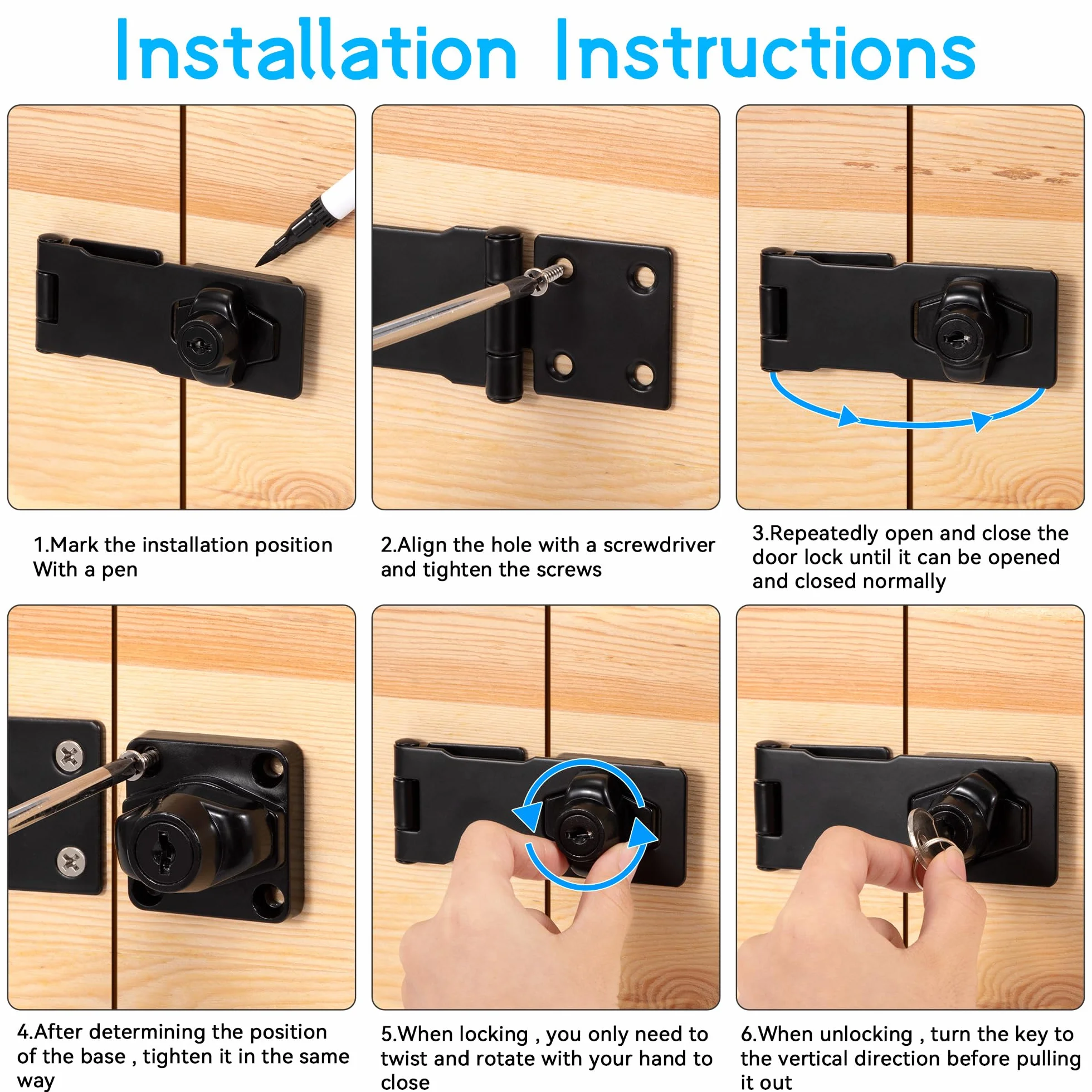 Installation Instructions

1.Mark the installation position With a pen

2.Align the hole with a screwdriver and tighten the screws

3.Repeatedly open and close the door lock until it can be opened and closed normally

4.After determining the position of the base , tighten it in the same way

5.When locking , you only need to twist and rotate with your hand to close

6.When unlocking , turn the key to the vertical direction before pulling it out