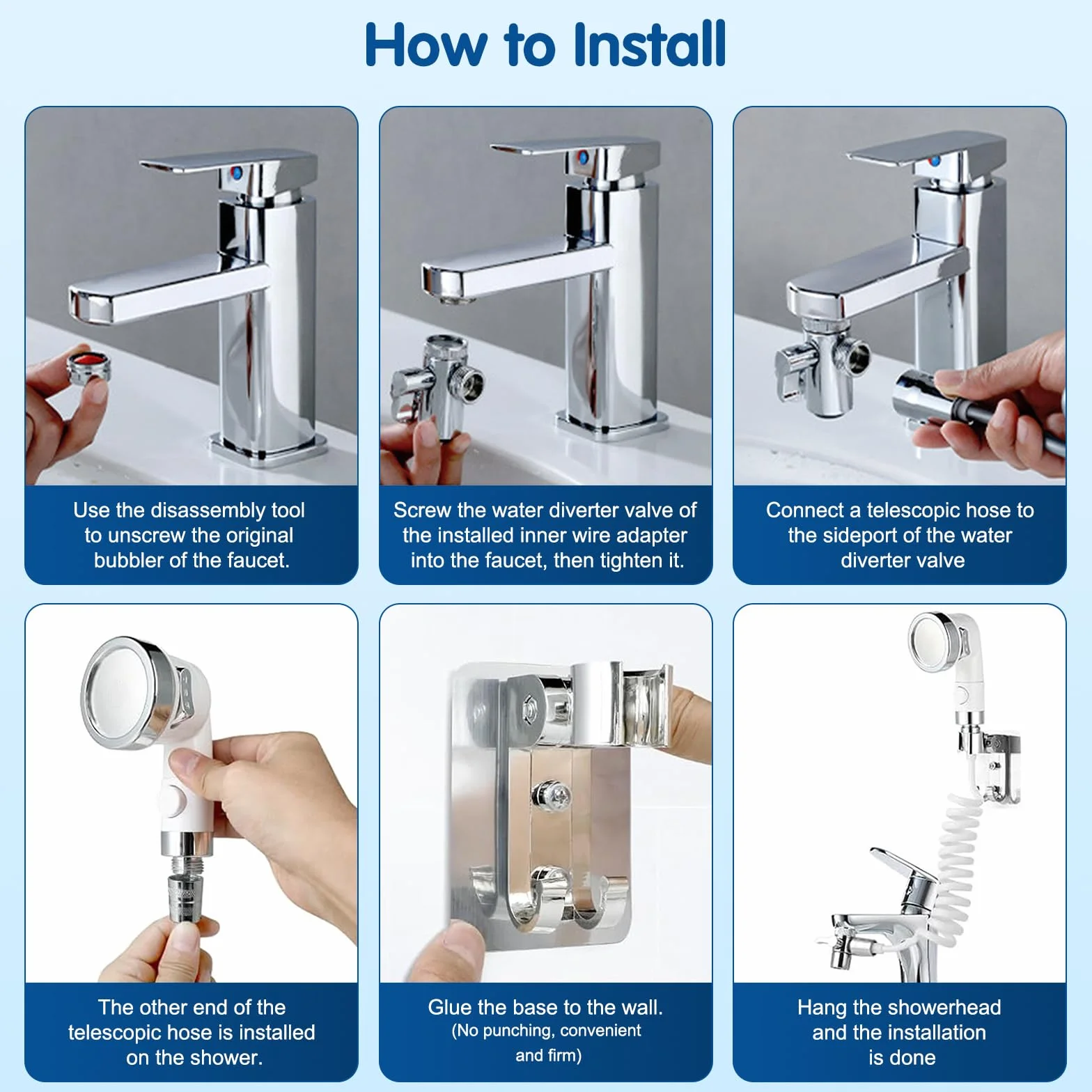 How to Install

Use the disassembly tool to unscrew the original bubbler of the faucet.

Screw the water diverter valve of the installed inner wire adapter into the faucet, then tighten it.

Connect a telescopic hose to the sideport of the water diverter valve

The other end of the telescopic hose is installed on the shower.

Glue the base to the wall. (No punching, convenient and firm)

Hang the showerhead and the installation is done