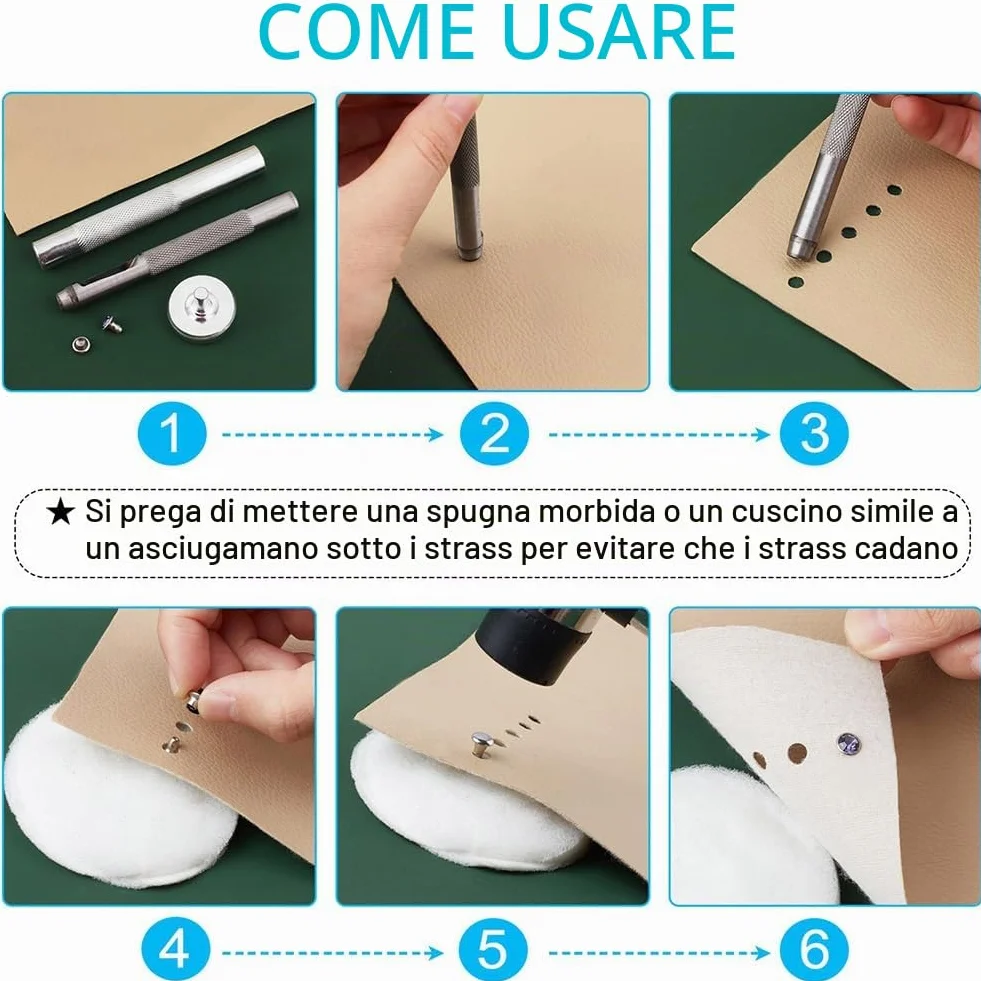 COME USARE

1

2

3

★ Si prega di mettere una spugna morbida o un cuscino simile a un asciugamano sotto i strass per evitare che i strass cadano

4

5

6