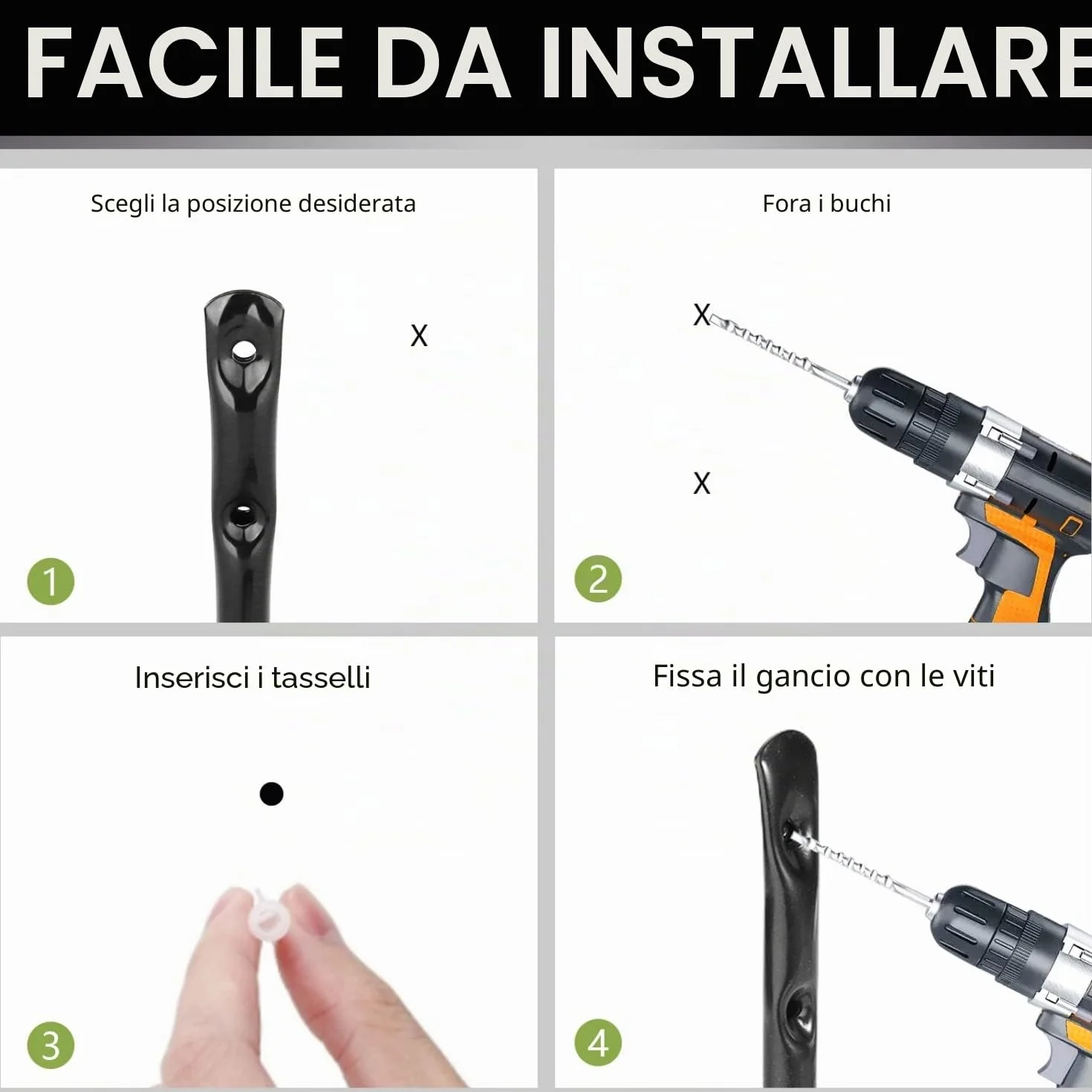 FACILE DA INSTALLARE

Scegli la posizione desiderata

X

1

Fora i buchi

X

X

2

Inserisci i tasselli

3

Fissa il gancio con le viti

4