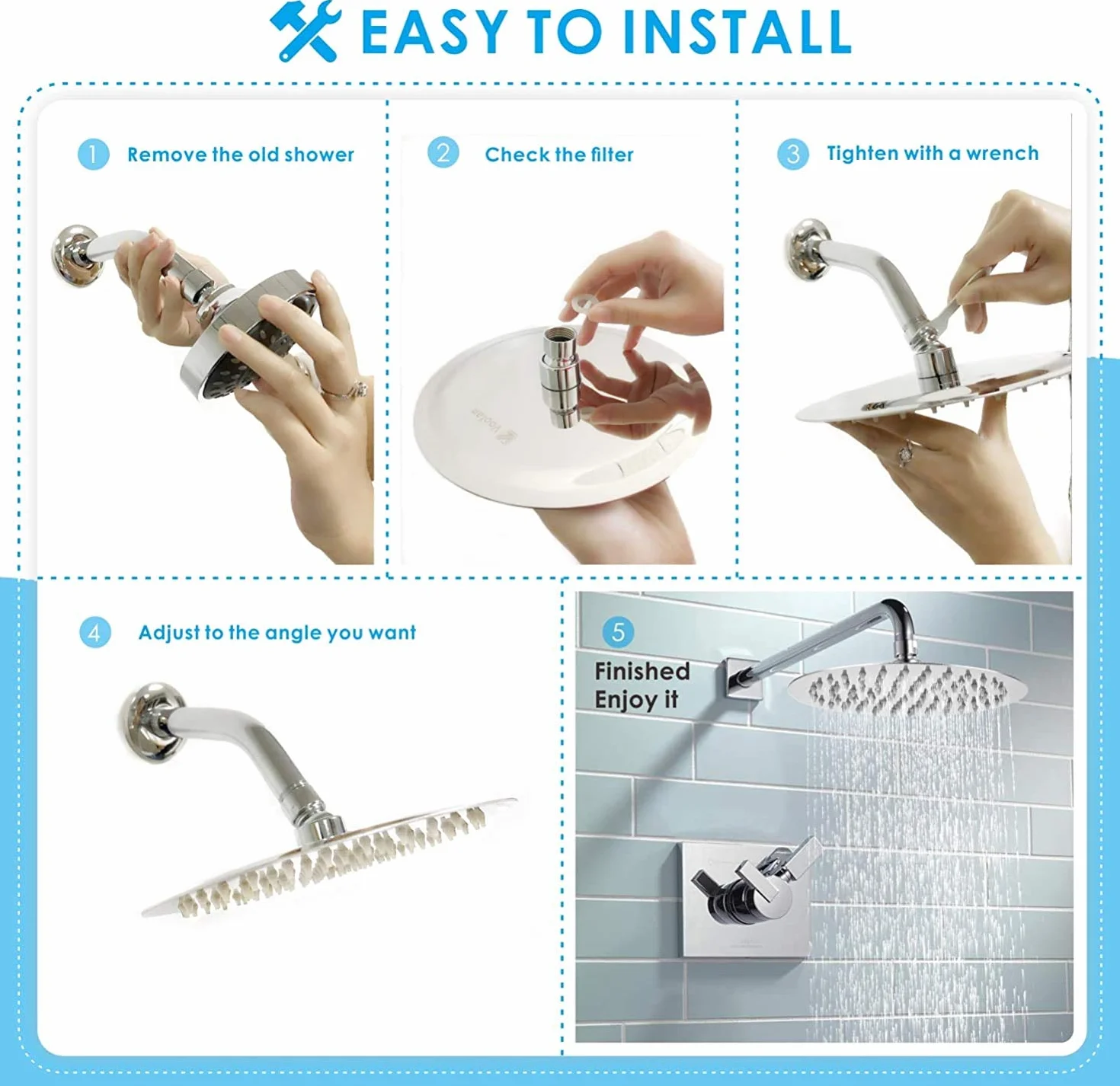 EASY TO INSTALL

1 Remove the old shower

2 Check the filter

Voolan

3 Tighten with a wrench

4 Adjust to the angle you want

5 Finished Enjoy it