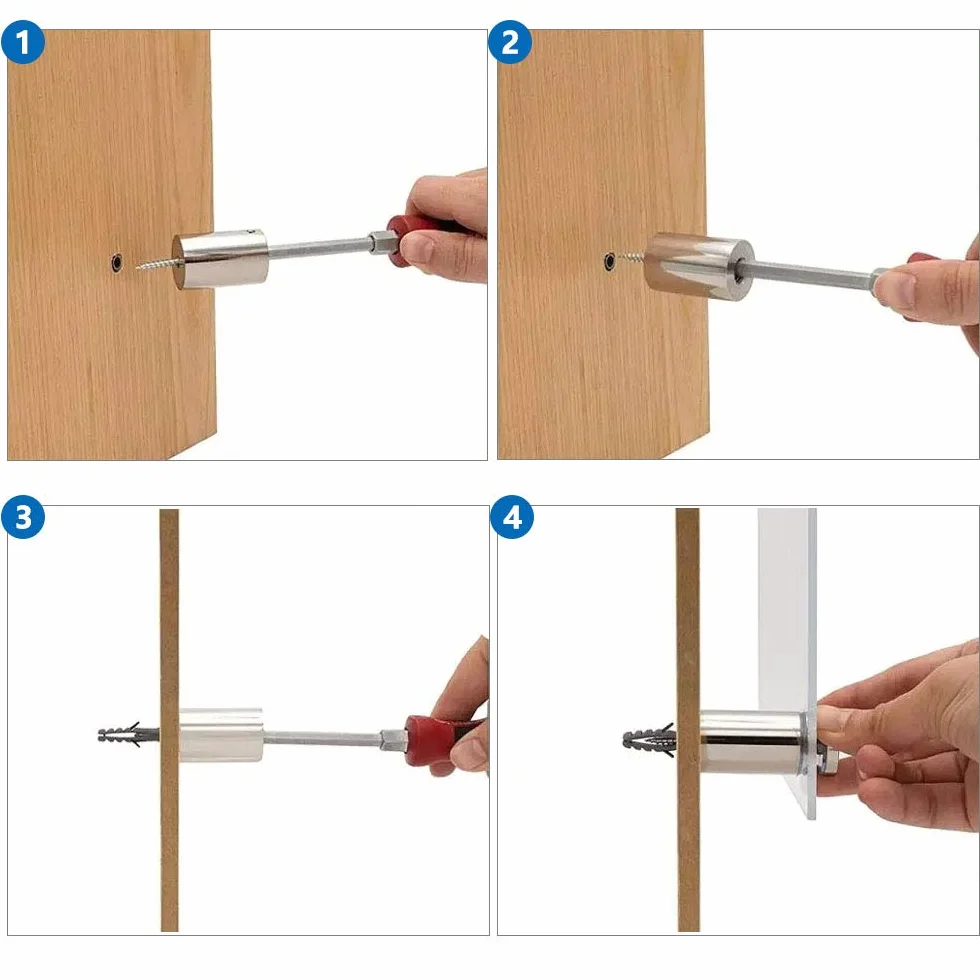 1

2

3

4