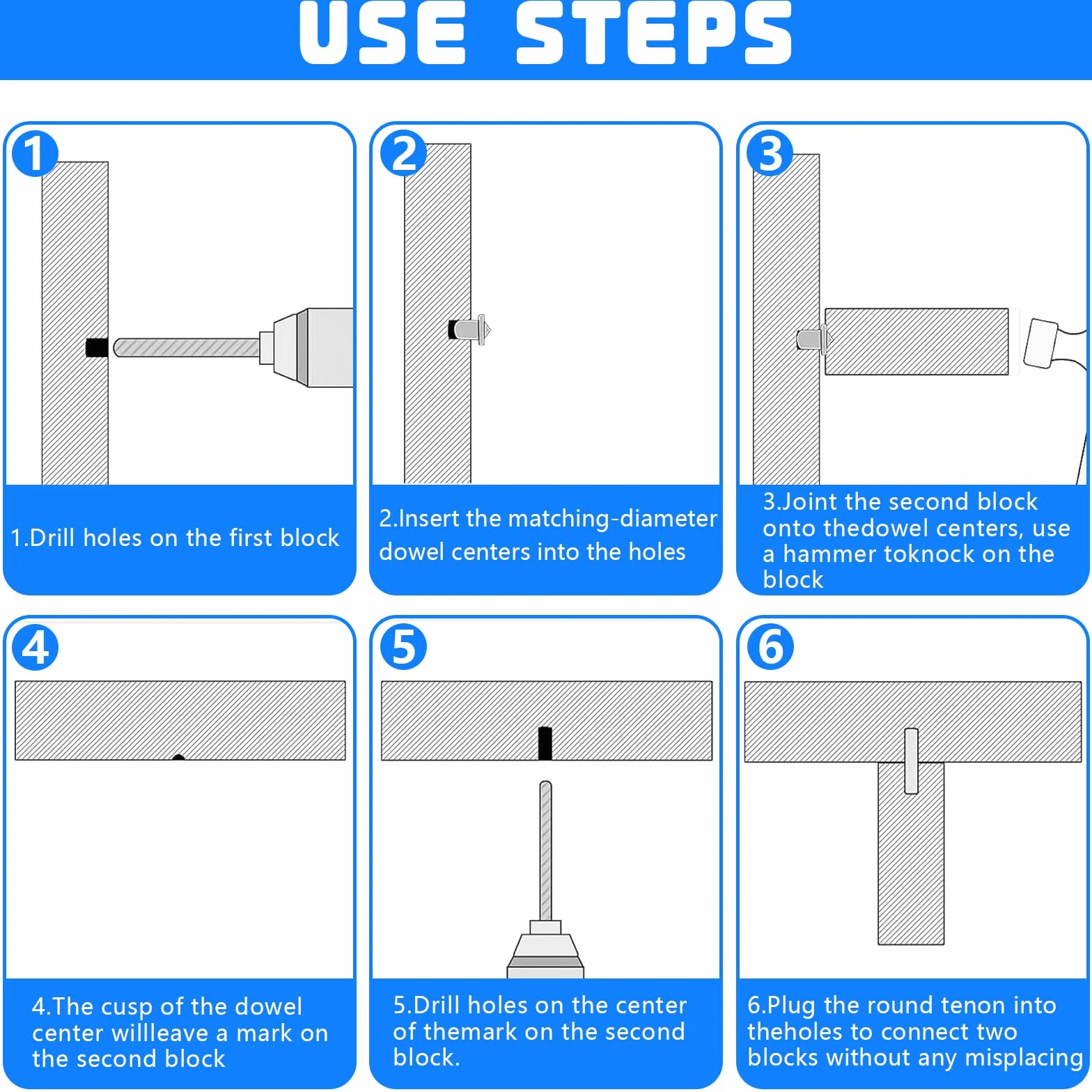 USE STEPS

1

1.Drill holes on the first block

2

2.Insert the matching-diameter dowel centers into the holes

3

3.Joint the second block onto thedowel centers, use a hammer toknock on the block

4

4.The cusp of the dowel center willleave a mark on the second block

5

5.Drill holes on the center of themark on the second block.

6

6.Plug the round tenon into theholes to connect two blocks without any misplacing