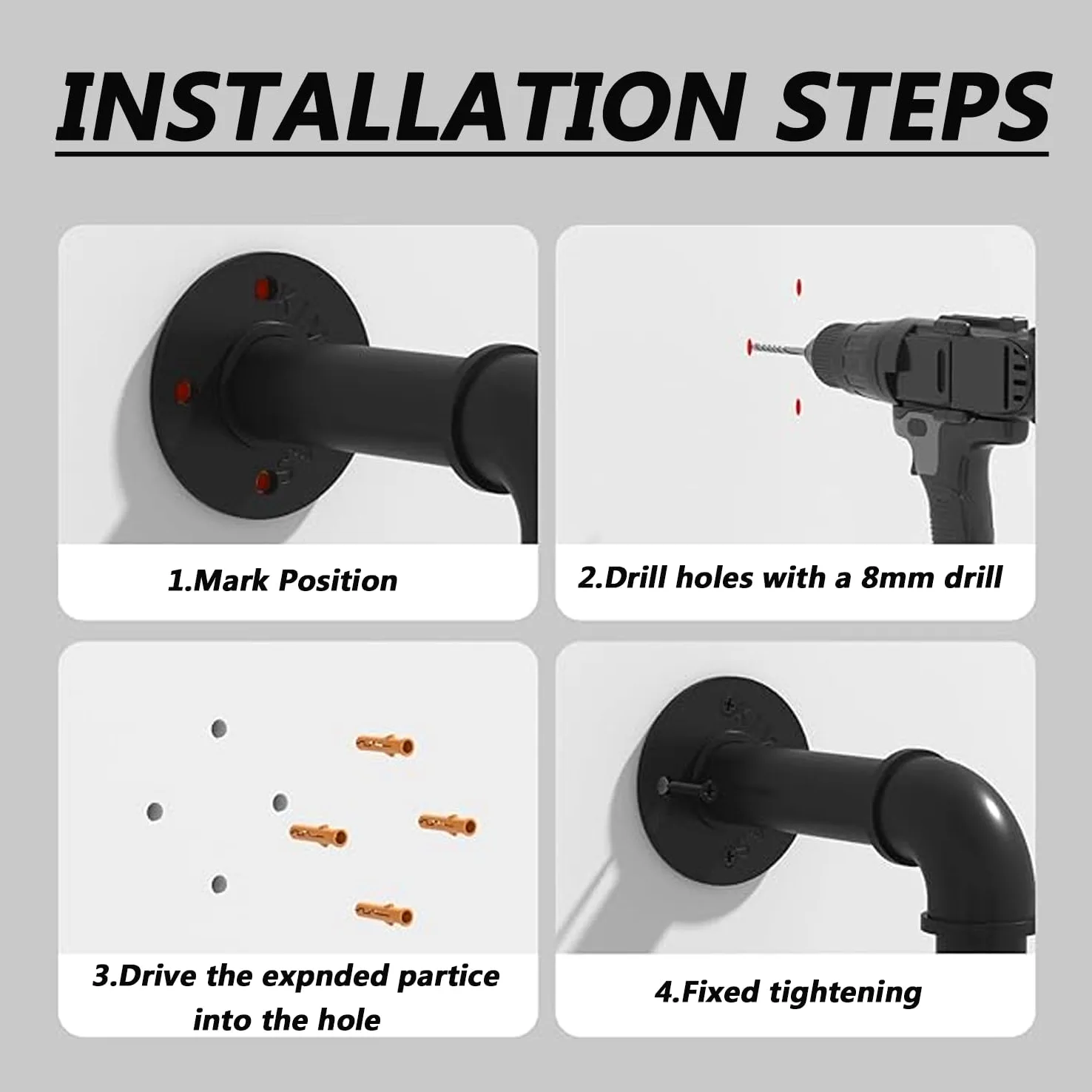 INSTALLATION STEPS

1.Mark Position

2.Drill holes with a 8mm drill

3.Drive the expnded partice into the hole

4.Fixed tightening