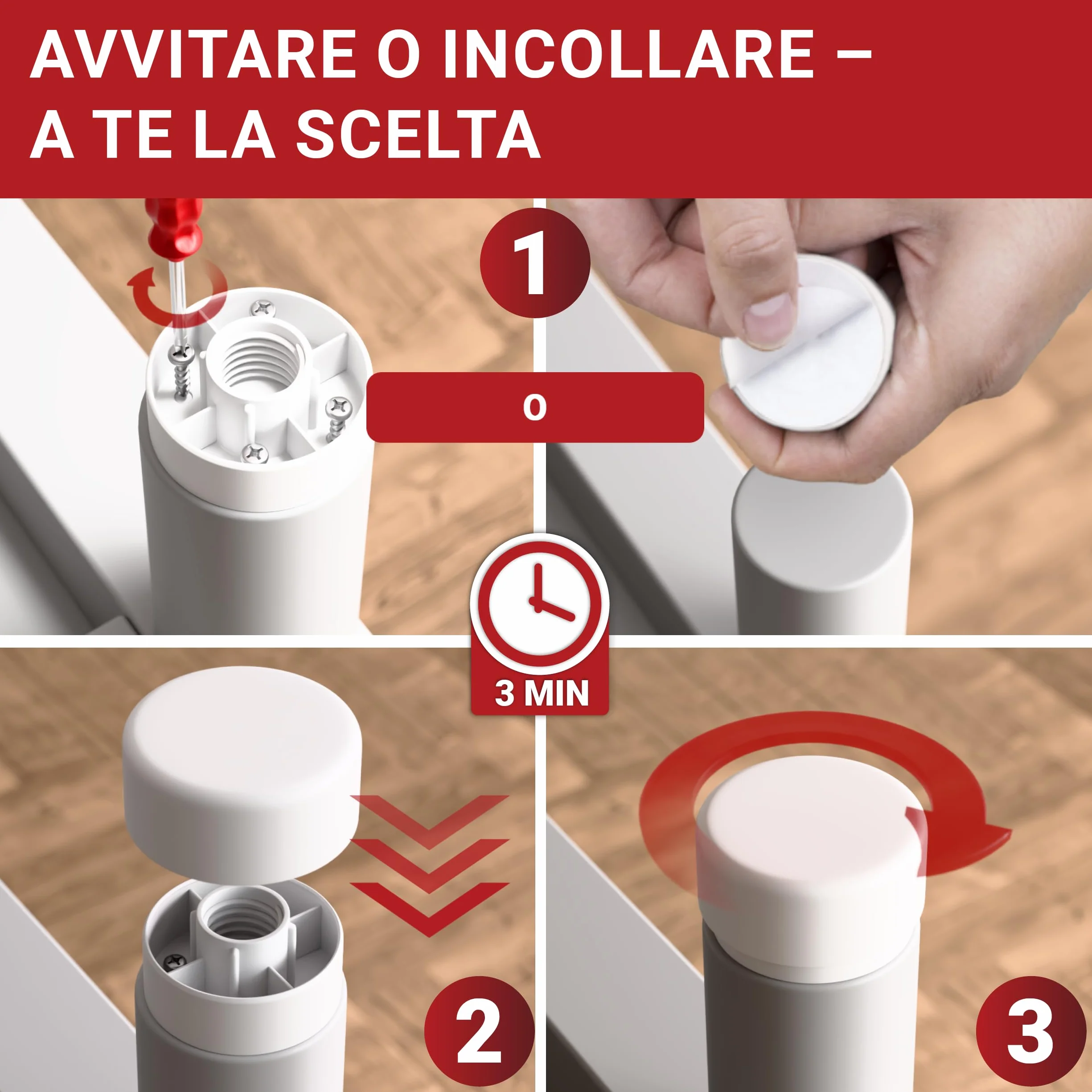 AVVITARE O INCOLLARE – A TE LA SCELTA

1

O

3 MIN

2

3