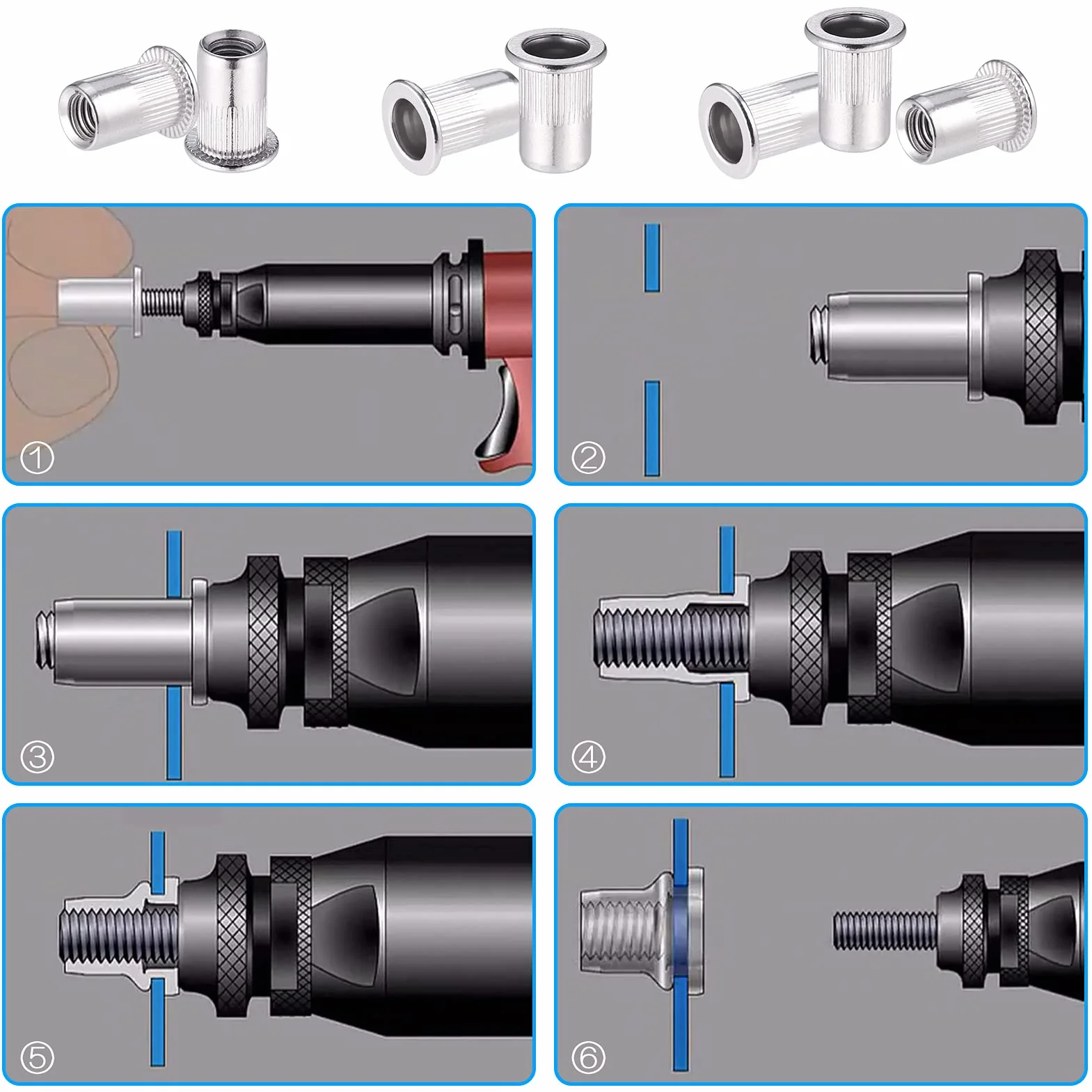 ①

②

③

④

⑤

⑥