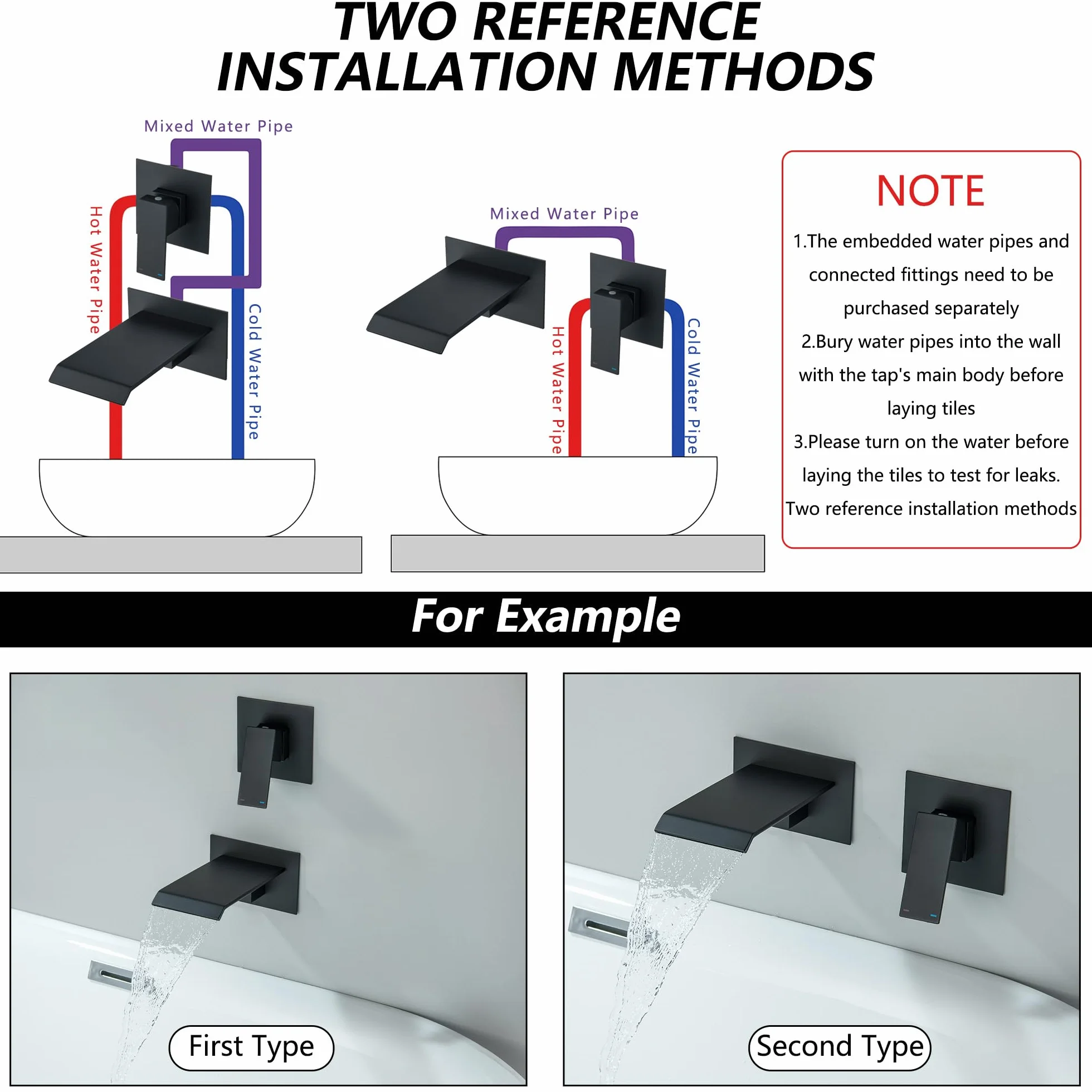 TWO REFERENCE INSTALLATION METHODS

Mixed Water Pipe

Hot Water Pipe

Cold Water Pipe

Mixed Water Pipe

Hot Water Pipe

Cold Water Pipe

NOTE

1.The embedded water pipes and connected fittings need to be purchased separately

2.Bury water pipes into the wall with the tap's main body before laying tiles

3.Please turn on the water before laying the tiles to test for leaks.

Two reference installation methods

For Example

First Type

Second Type