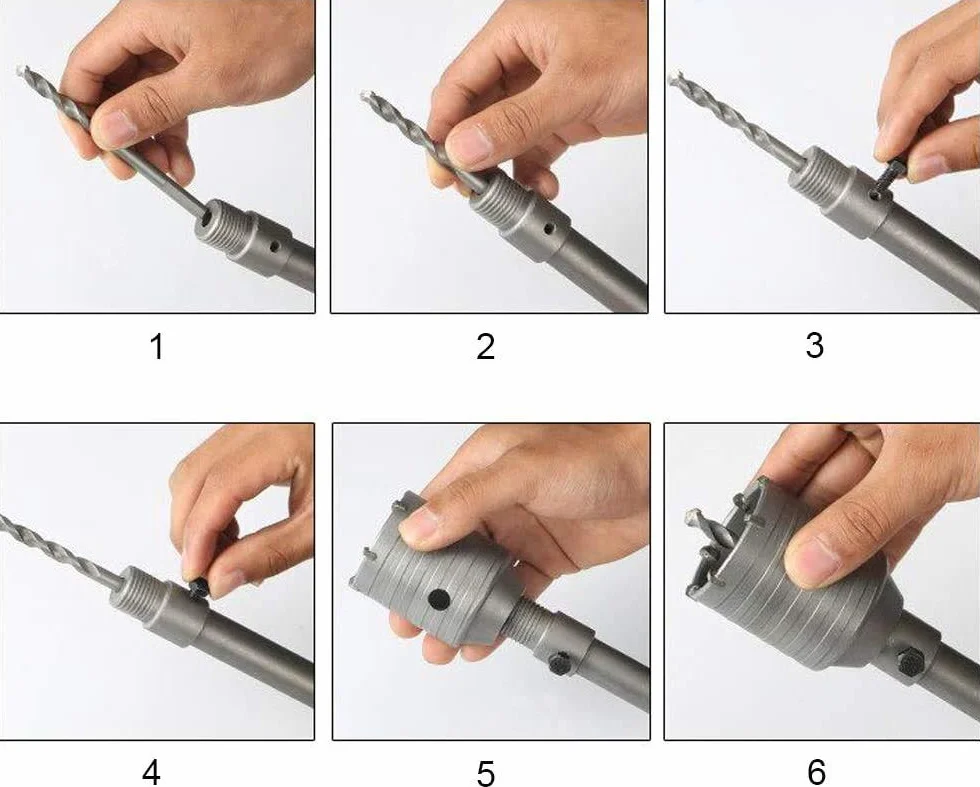 1

2

3

4

5

6