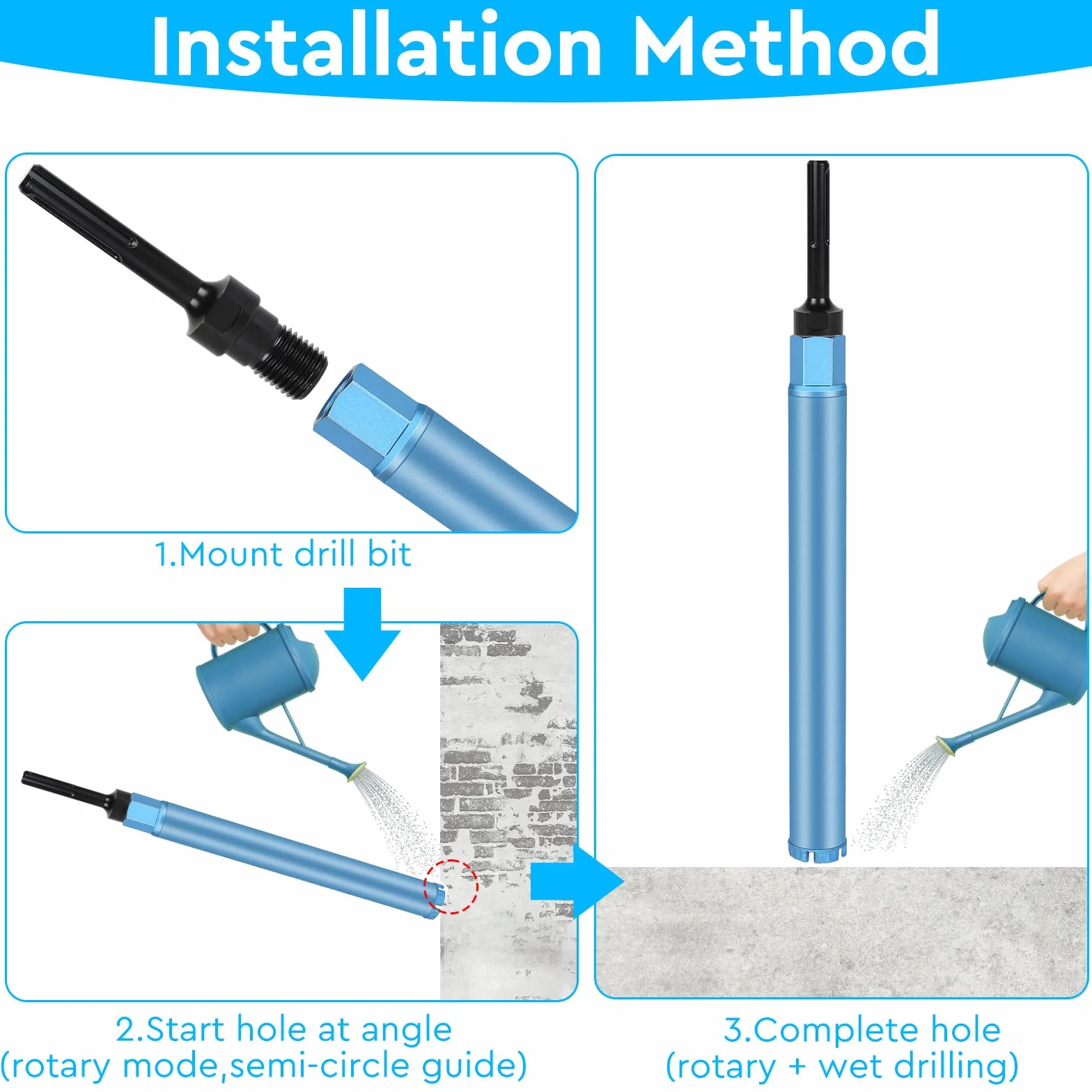 Installation Method

1.Mount drill bit

2.Start hole at angle
(rotary mode,semi-circle guide)

3.Complete hole
(rotary + wet drilling)