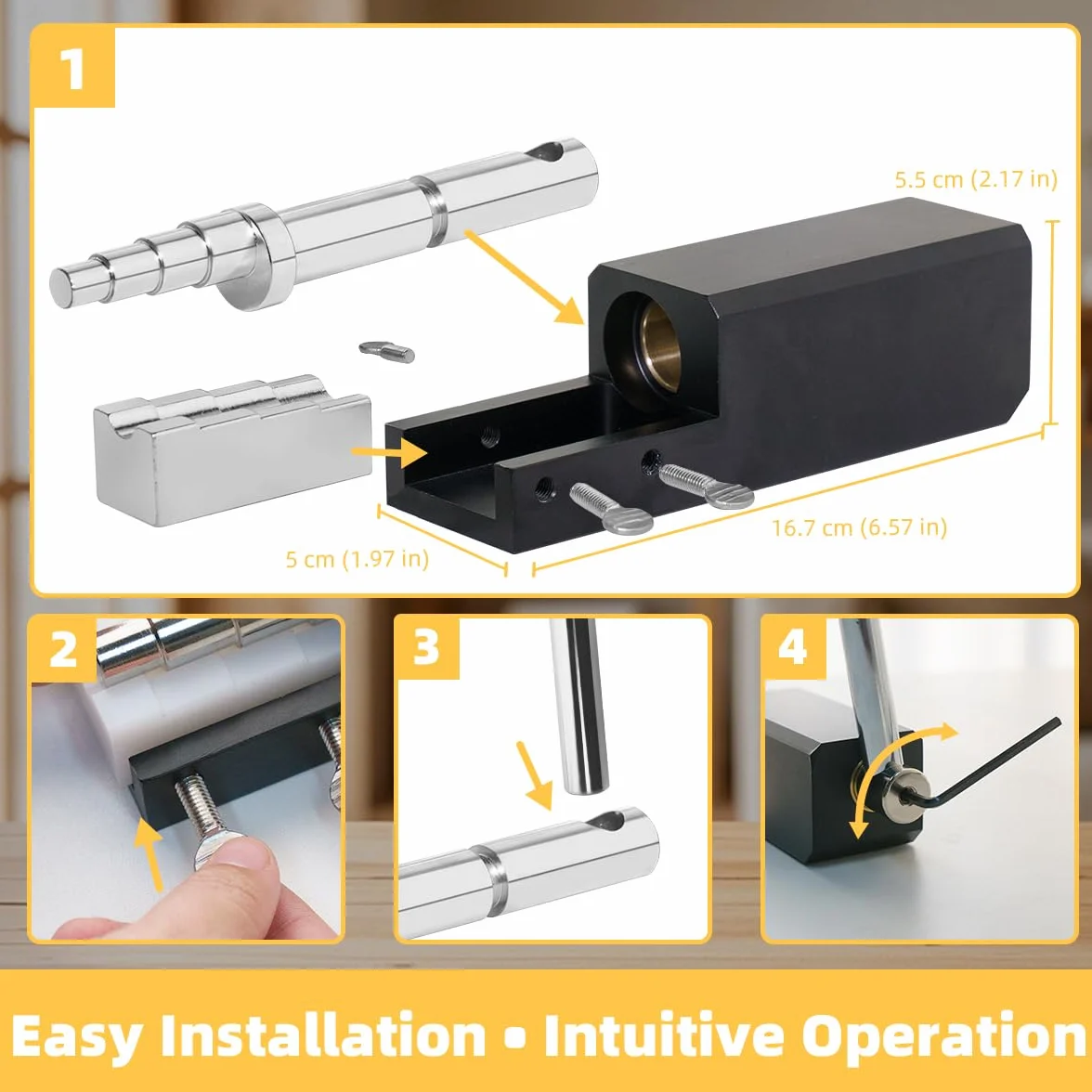 1

5.5 cm (2.17 in)

16.7 cm (6.57 in)

5 cm (1.97 in)

2

3

4

Easy Installation • Intuitive Operation