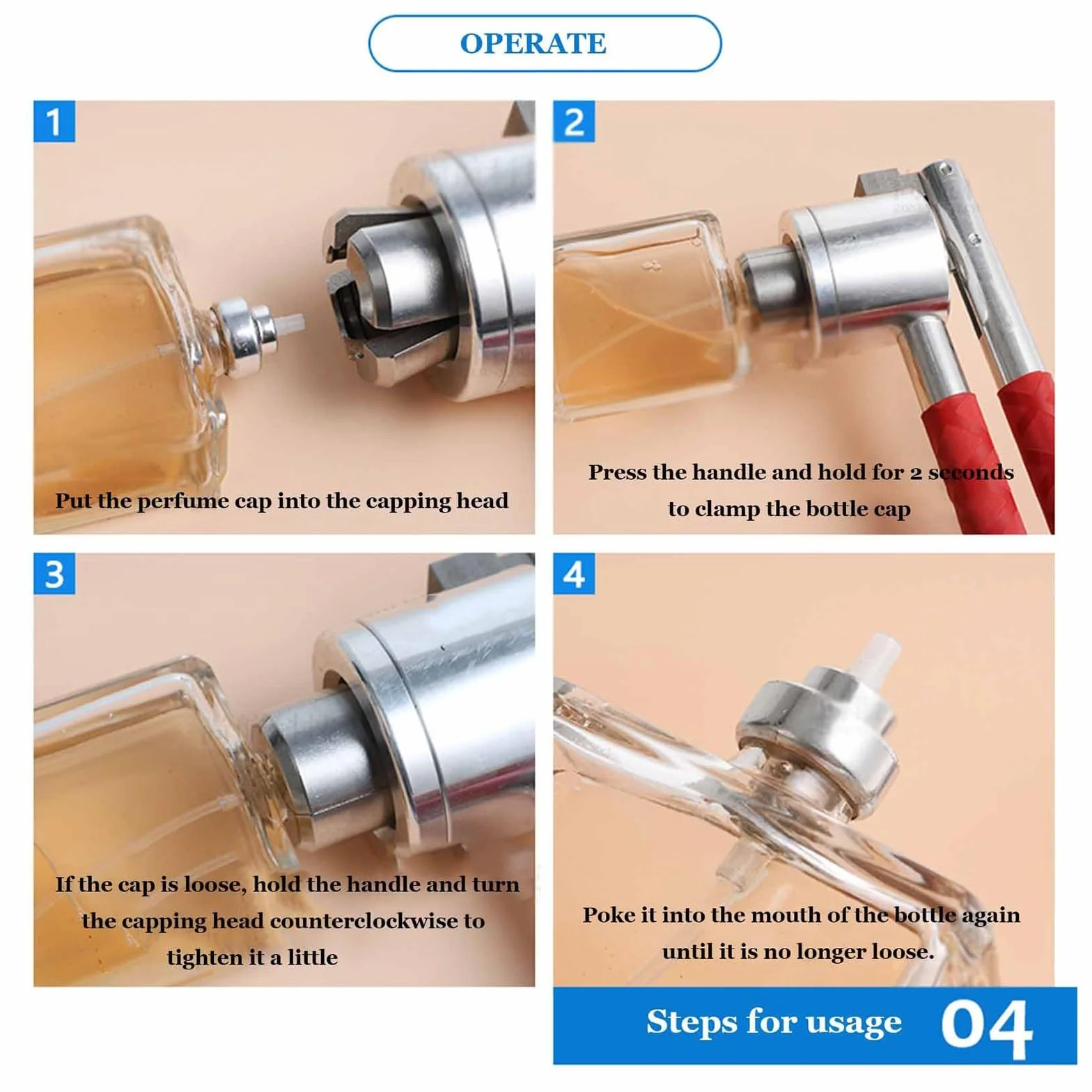 OPERATE

1

Put the perfume cap into the capping head

2

Press the handle and hold for 2 seconds to clamp the bottle cap

3

If the cap is loose, hold the handle and turn the capping head counterclockwise to tighten it a little

4

Poke it into the mouth of the bottle again until it is no longer loose.

Steps for usage 04