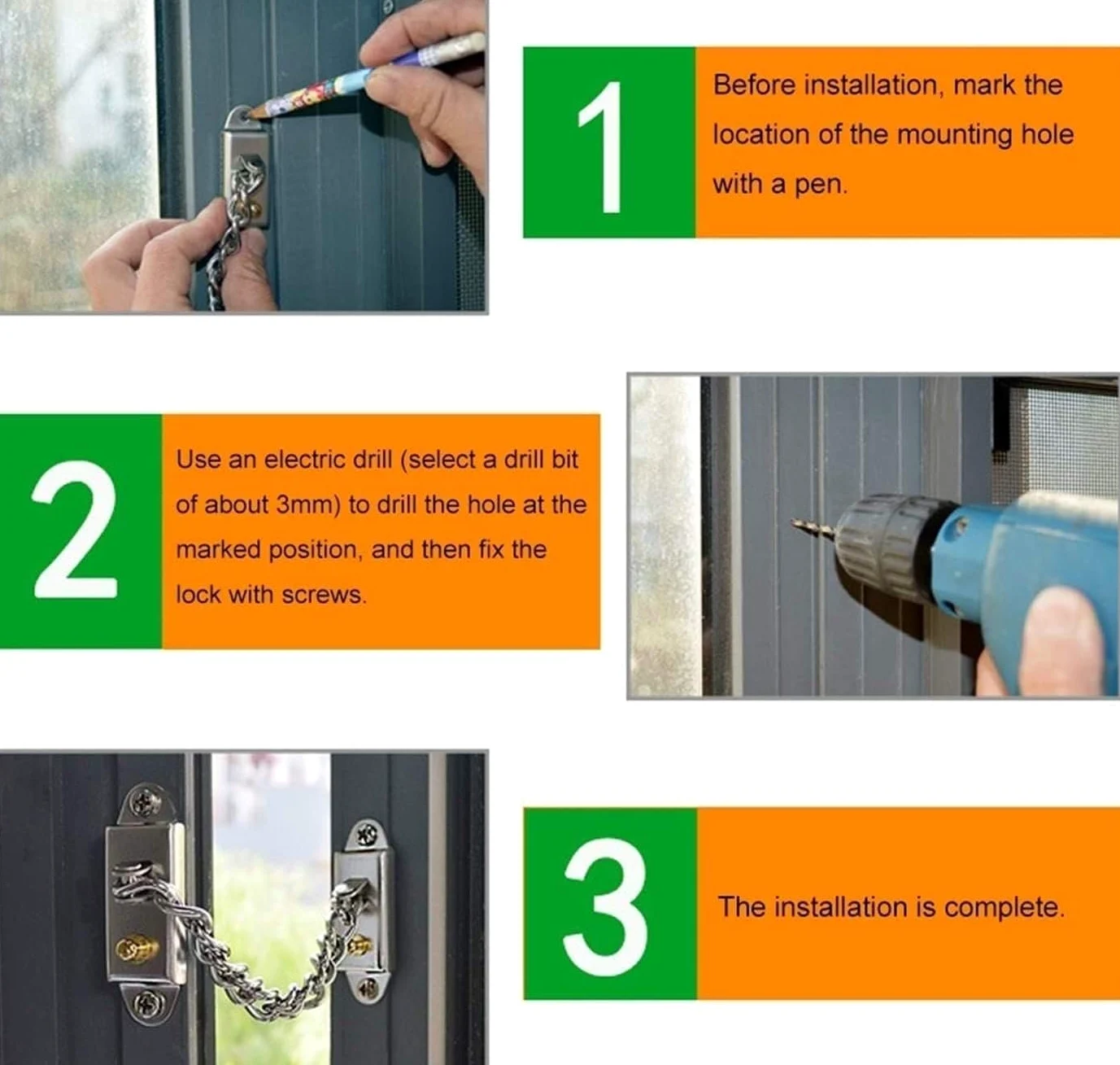 1

Before installation, mark the location of the mounting hole with a pen.

2

Use an electric drill (select a drill bit of about 3mm) to drill the hole at the marked position, and then fix the lock with screws.

3

The installation is complete.